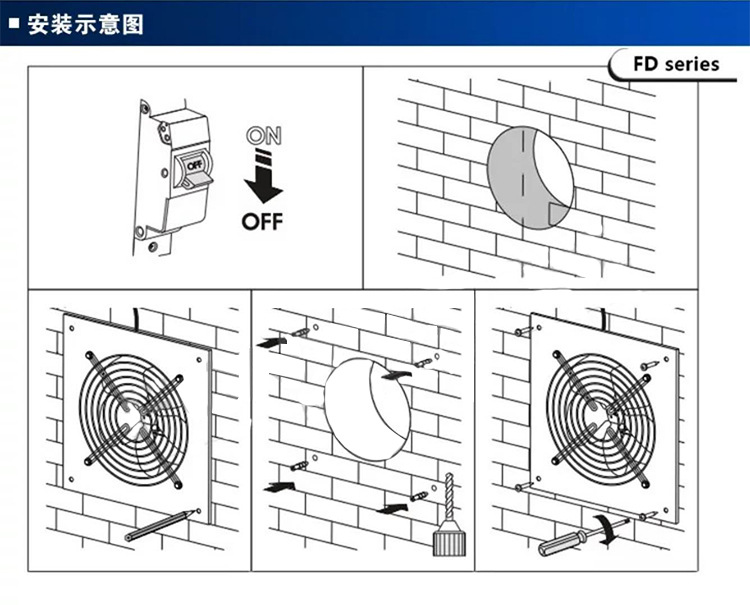 ■ 安装示意图

FD series

OFF

ON

OFF