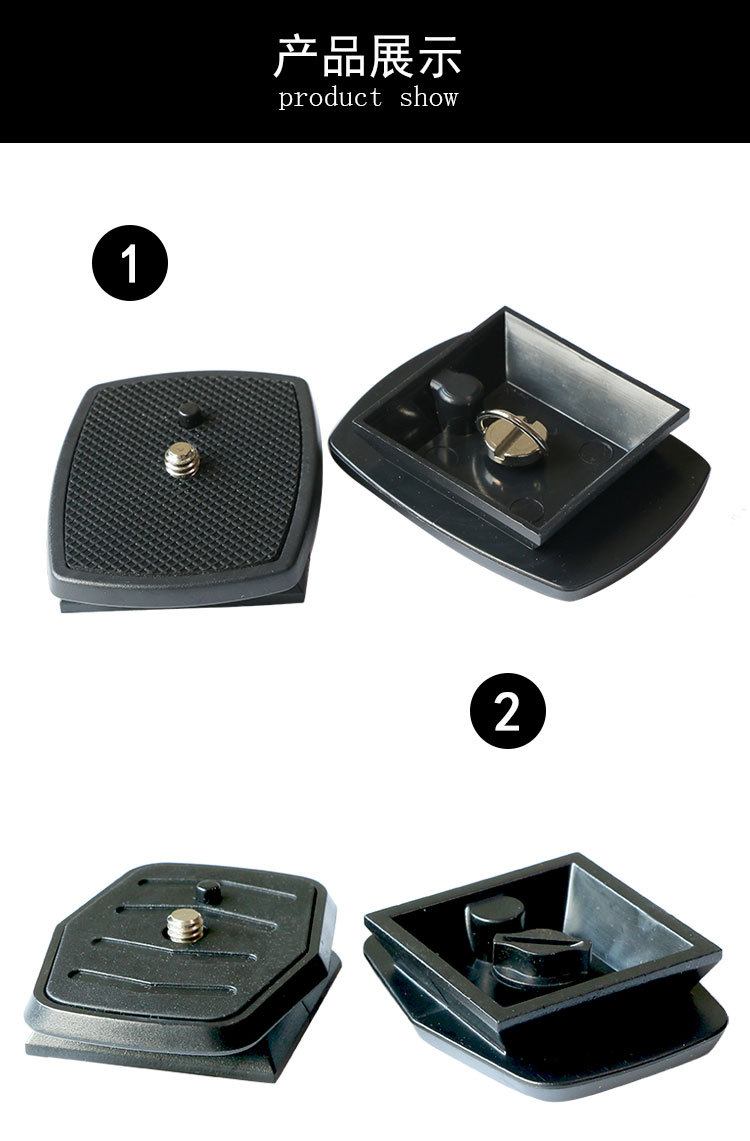 产品展示
product show

1

2