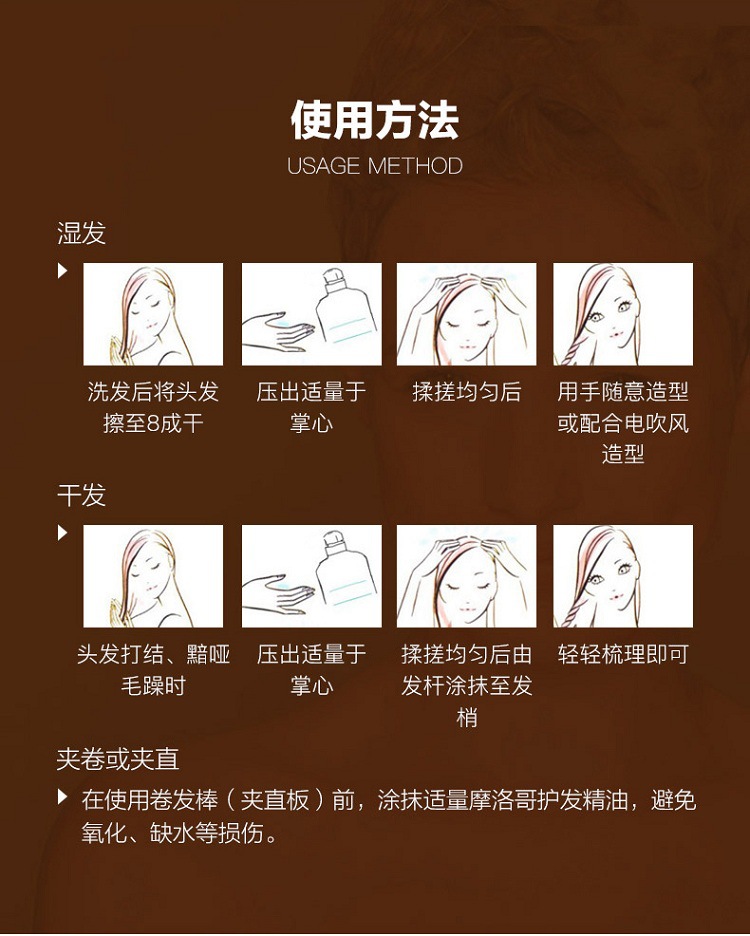 使用方法
USAGE METHOD

湿发

洗发后将头发擦至8成干

压出适量于掌心

揉搓均匀后

用手随意造型或配合电吹风造型

干发

头发打结、黯哑毛躁时

压出适量于掌心

揉搓均匀后由发杆涂抹至发梢

轻轻梳理即可

夹卷或夹直

在使用卷发棒（夹直板）前，涂抹适量摩洛哥护发精油，避免氧化、缺水等损伤。