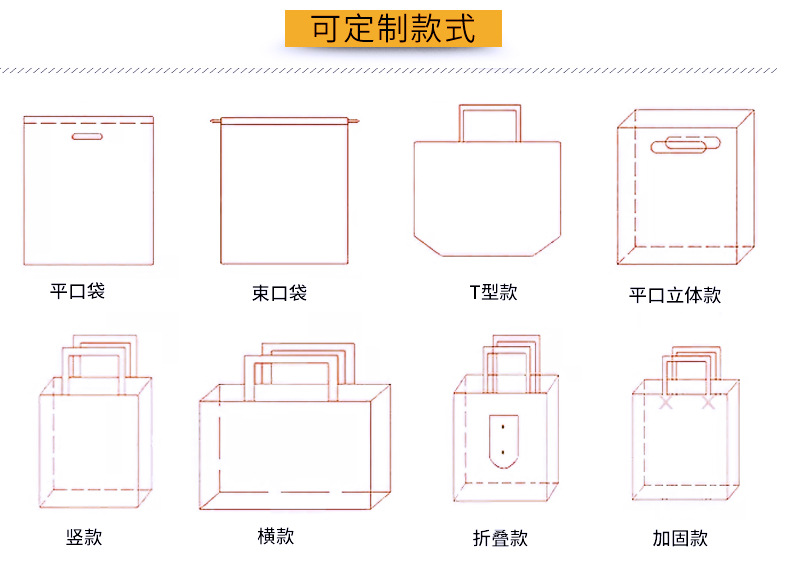 可定制款式

平口袋

束口袋

T型款

平口立体款

竖款

横款

折叠款

加固款