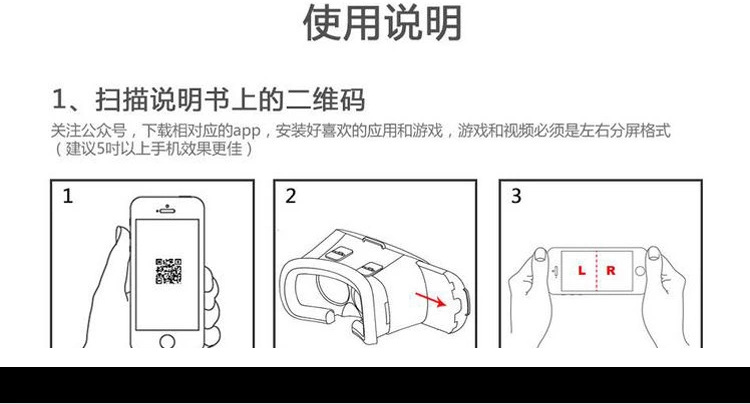 使用说明

1、扫描说明书上的二维码

关注公众号，下载相对应的app，安装好喜欢的应用和游戏，游戏和视频必须是左右分屏格式（建议5吋以上手机效果更佳）

1

2

3

L

R