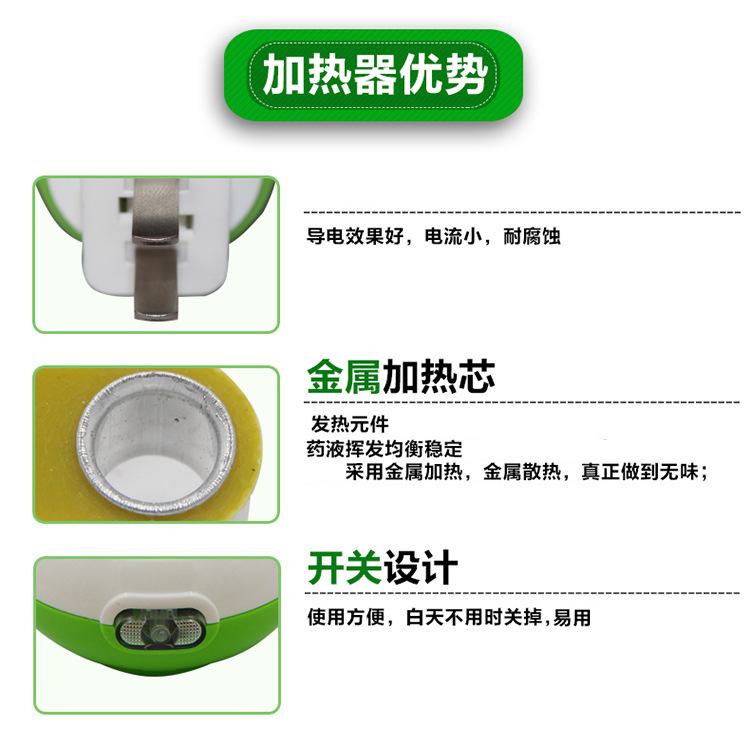 加热器优势

导电效果好，电流小，耐腐蚀

金属加热芯

发热元件
药液挥发均衡稳定
采用金属加热，金属散热，真正做到无味；

开关设计

使用方便，白天不用时关掉，易用