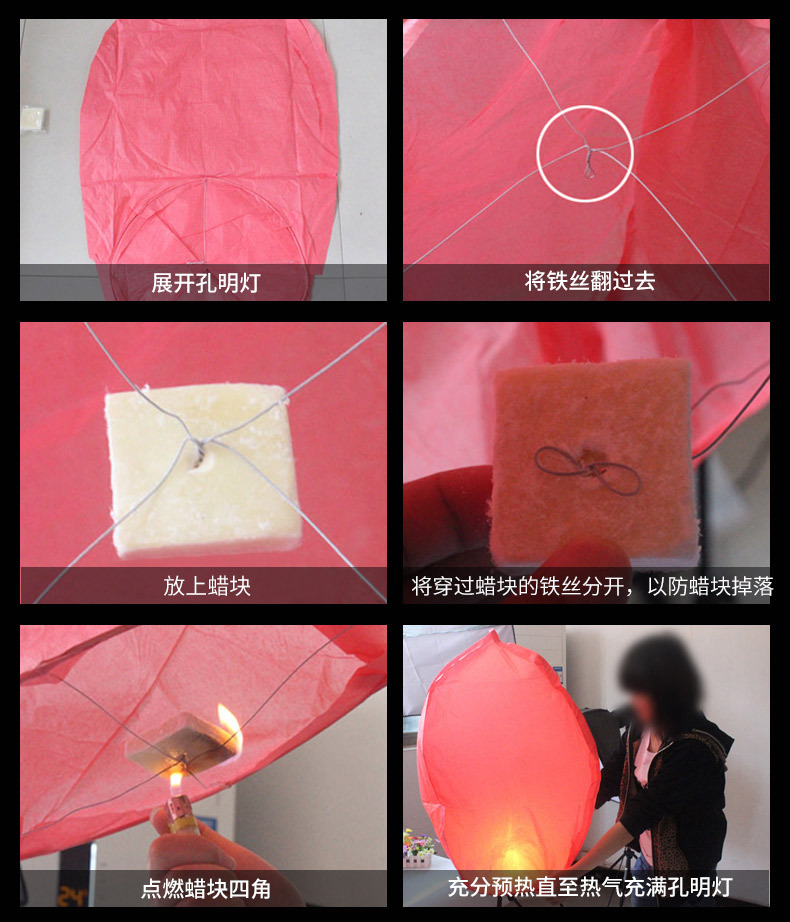 展开孔明灯

将铁丝翻过去

放上蜡块

将穿过蜡块的铁丝分开，以防蜡块掉落

点燃蜡块四角

充分预热直至热气充满孔明灯