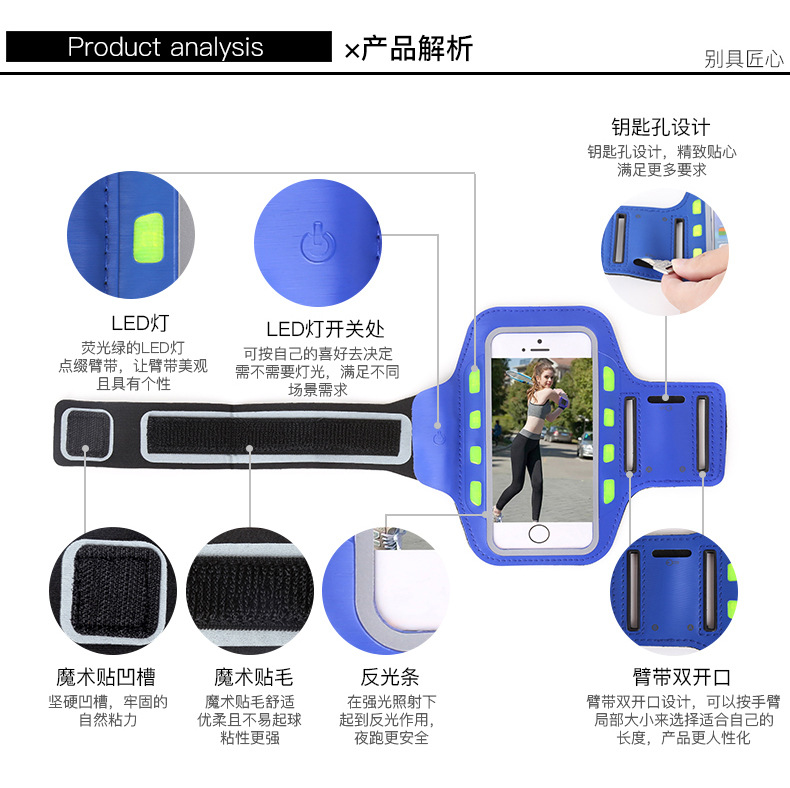 Product analysis ×产品解析

别具匠心

钥匙孔设计
钥匙孔设计，精致贴心
满足更多要求

LED灯
荧光绿的LED灯
点缀臂带，让臂带美观
且具有个性

LED灯开关处
可按自己的喜好去决定
需不需要灯光，满足不同
场景需求

魔术贴凹槽
坚硬凹槽，牢固的
自然粘力

魔术贴毛
魔术贴毛舒适
优柔且不易起球
粘性更强

反光条
在强光照射下
起到反光作用，
夜跑更安全

臂带双开口
臂带双开口设计，可以按手臂
局部大小来选择适合自己的
长度，产品更人性化