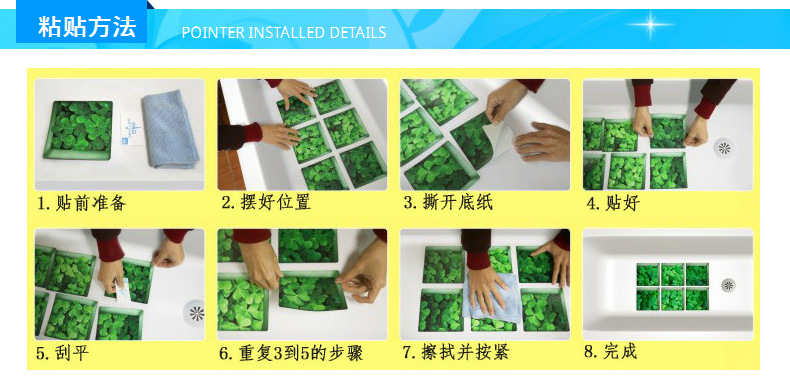 粘贴方法

POINTER INSTALLED DETAILS

1. 贴前准备

2. 摆好位置

3. 撕开底纸

4. 贴好

5. 刮平

6. 重复3到5的步骤

7. 擦拭并按紧

8. 完成