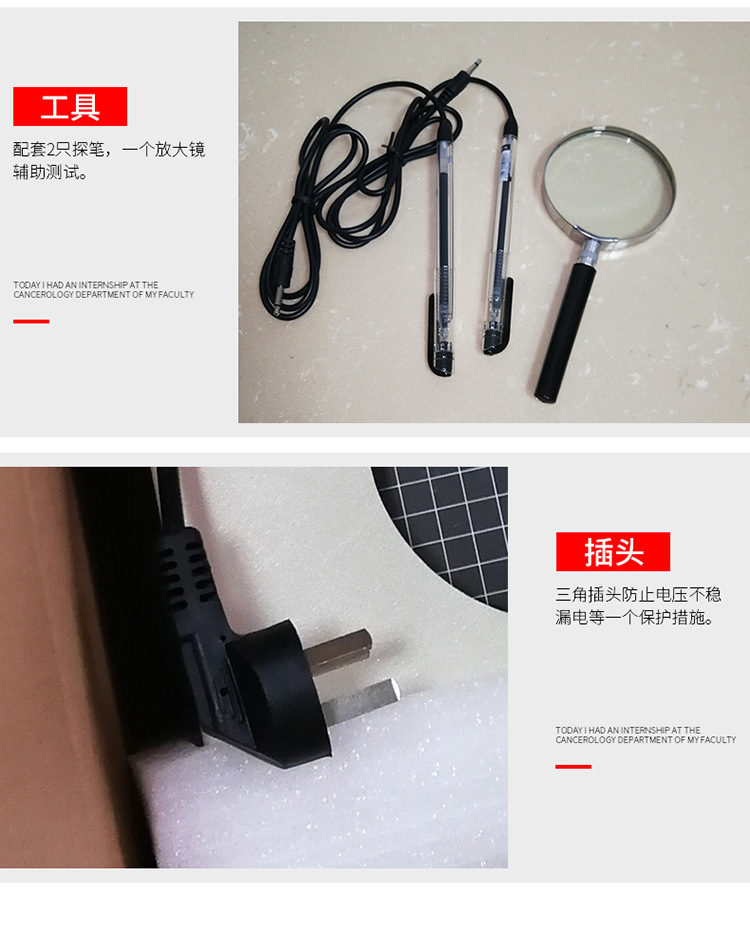 工具

配套2只探笔，一个放大镜辅助测试。

TODAY I HAD AN INTERNSHIP AT THE CANCEROLOGY DEPARTMENT OF MY FACULTY

插头

三角插头防止电压不稳漏电等一个保护措施。

TODAY I HAD AN INTERNSHIP AT THE CANCEROLOGY DEPARTMENT OF MY FACULTY