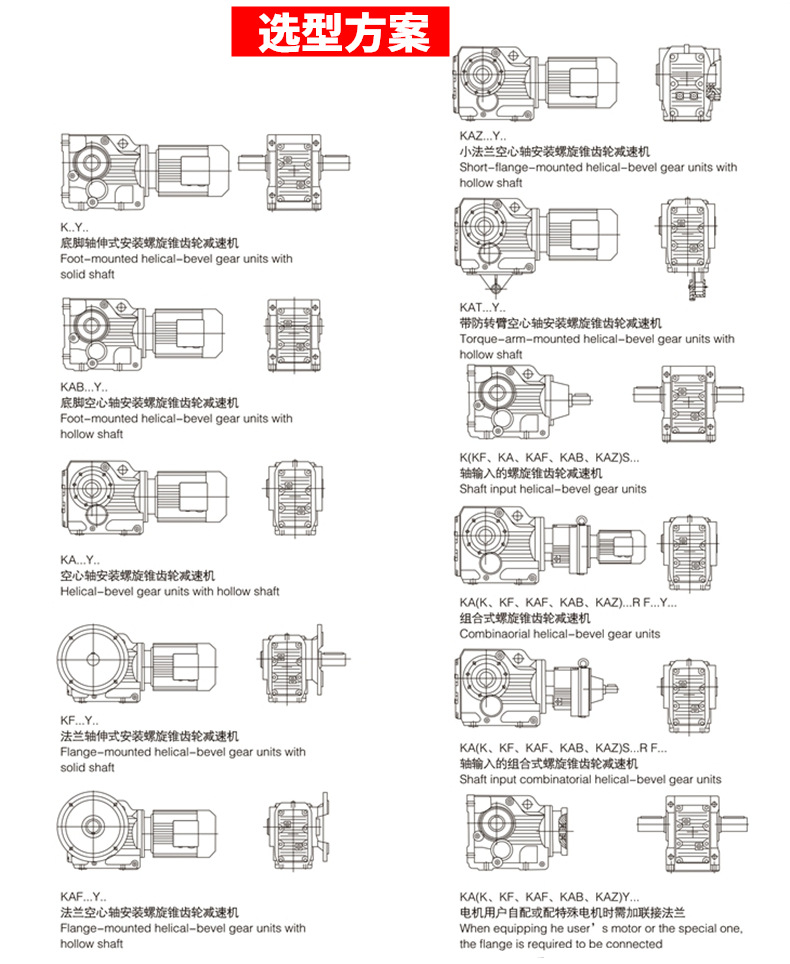 选型方案

K..Y..
底脚轴伸式安装螺旋锥齿轮减速机
Foot-mounted helical-bevel gear units with solid shaft

KAB...Y..
底脚空心轴安装螺旋锥齿轮减速机
Foot-mounted helical-bevel gear units with hollow shaft

KA...Y..
空心轴安装螺旋锥齿轮减速机
Helical-bevel gear units with hollow shaft

KF...Y..
法兰轴伸式安装螺旋锥齿轮减速机
Flange-mounted helical-bevel gear units with solid shaft

KAF...Y..
法兰空心轴安装螺旋锥齿轮减速机
Flange-mounted helical-bevel gear units with hollow shaft

KAZ...Y..
小法兰空心轴安装螺旋锥齿轮减速机
Short-flange-mounted helical-bevel gear units with hollow shaft

KAT...Y..
带防转臂空心轴安装螺旋锥齿轮减速机
Torque-arm-mounted helical-bevel gear units with hollow shaft

K(KF、KA、KAF、KAB、KAZ)S...
轴输入的螺旋锥齿轮减速机
Shaft input helical-bevel gear units

KA(K、KF、KAF、KAB、KAZ)...R F...Y...
组合式螺旋锥齿轮减速机
Combinaorial helical-bevel gear units

KA(K、KF、KAF、KAB、KAZ)S...R F...
轴输入的组合式螺旋锥齿轮减速机
Shaft input combinatorial helical-bevel gear units

KA(K、KF、KAF、KAB、KAZ)Y...
电机用户自配或配特殊电机时需加联接法兰
When equipping he user's motor or the special one, the flange is required to be connected