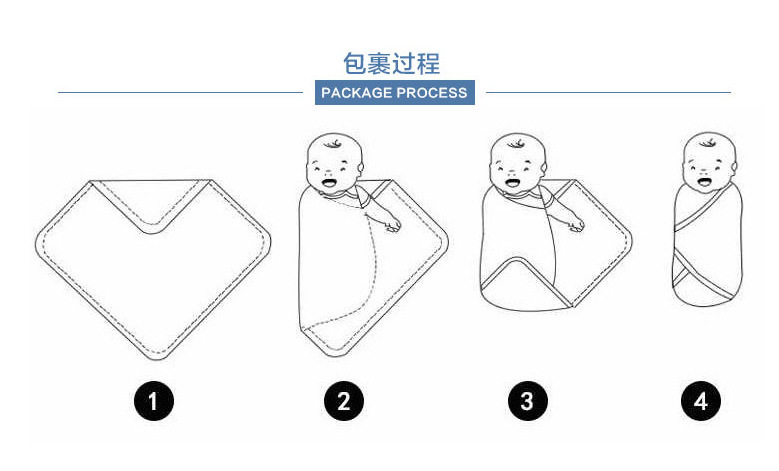 包裹过程
PACKAGE PROCESS

1

2

3

4