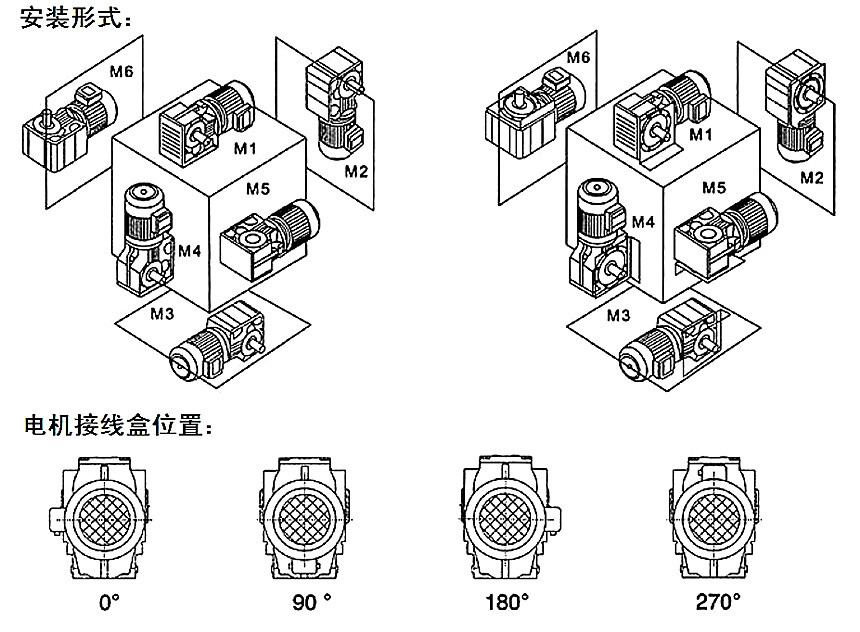 安装形式：

M6
M1
M2
M5
M4
M3

M6
M1
M2
M5
M4
M3

电机接线盒位置：

0°
90 °
180°
270°