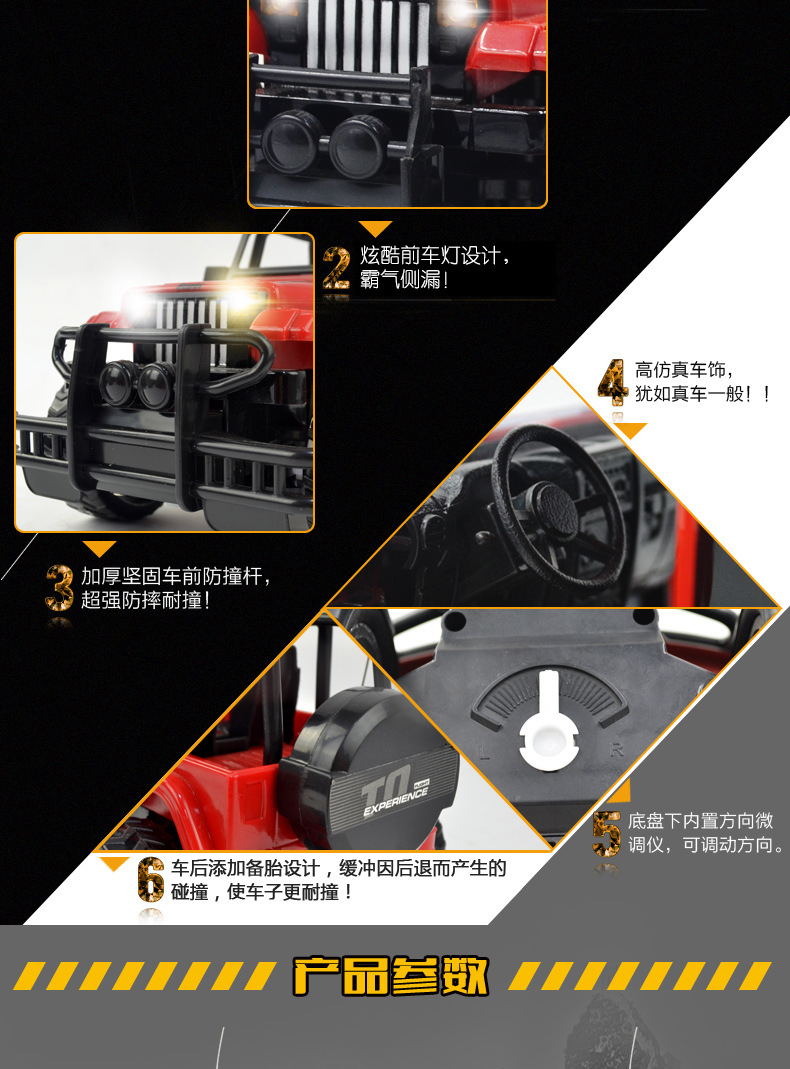 2 炫酷前车灯设计，霸气侧漏！

4 高仿真车饰，犹如真车一般！！

3 加厚坚固车前防撞杆，超强防摔耐撞！

TM EXPERIENCE

L R

5 底盘下内置方向微调仪，可调动方向。

6 车后添加备胎设计，缓冲因后退而产生的碰撞，使车子更耐撞！

产品参数