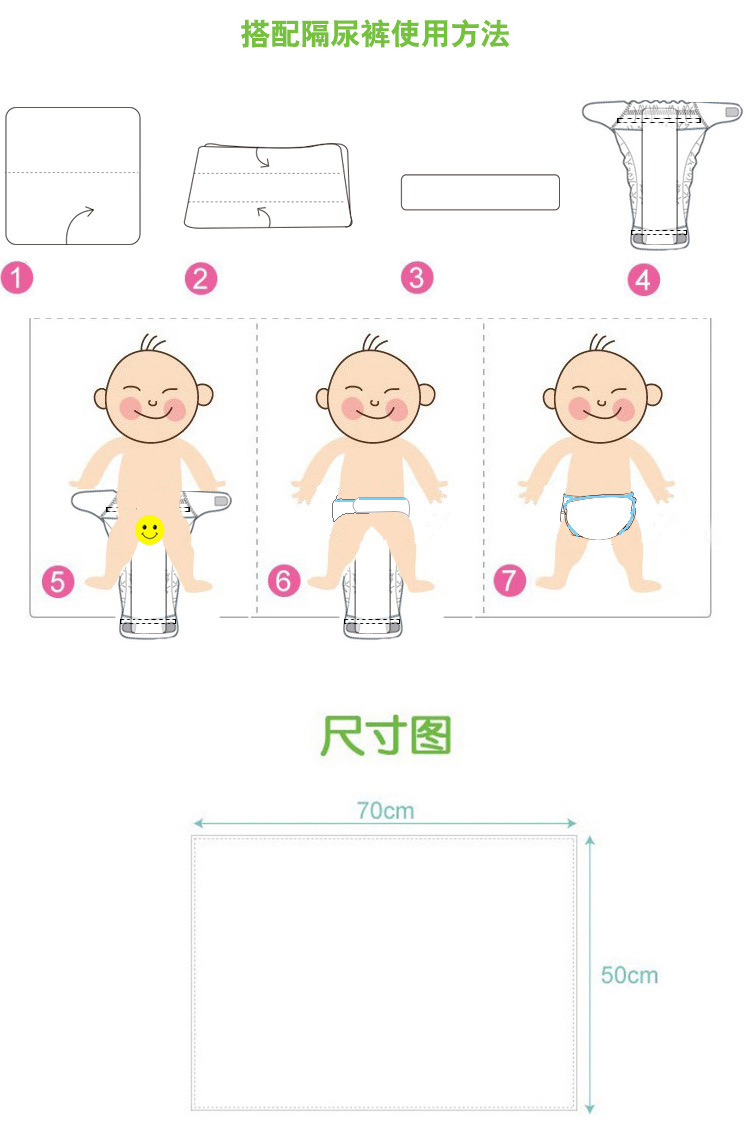 搭配隔尿裤使用方法

1

2

3

4

5

6

7

尺寸图

70cm

50cm