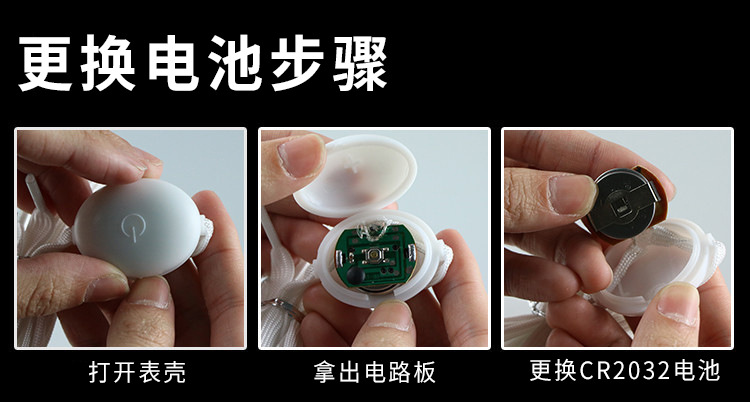 更换电池步骤

打开表壳

拿出电路板

更换CR2032电池