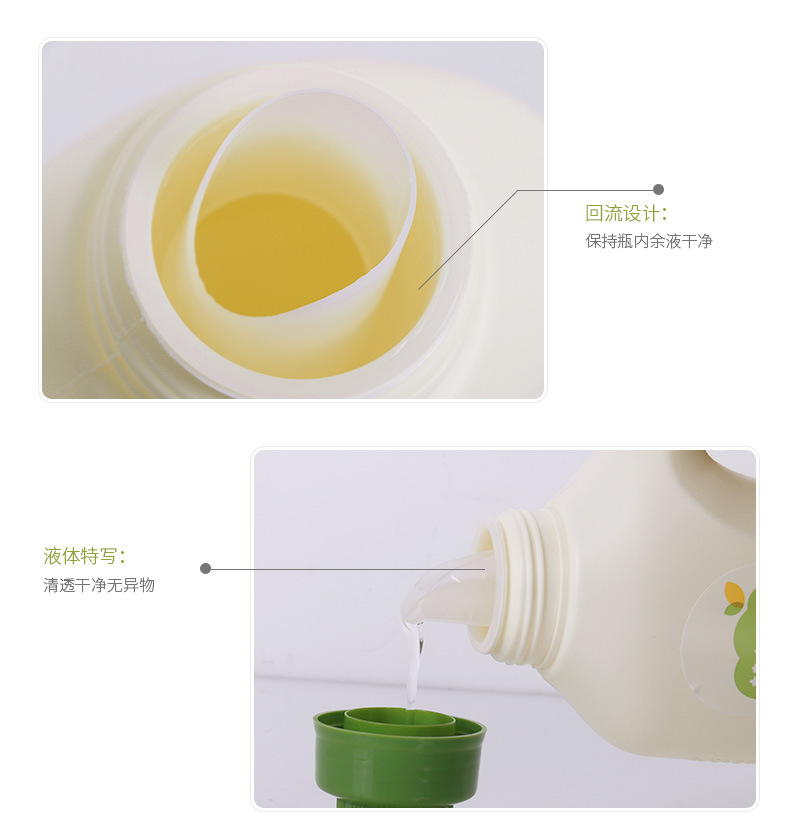 回流设计：
保持瓶内余液干净

液体特写：
清透干净无异物