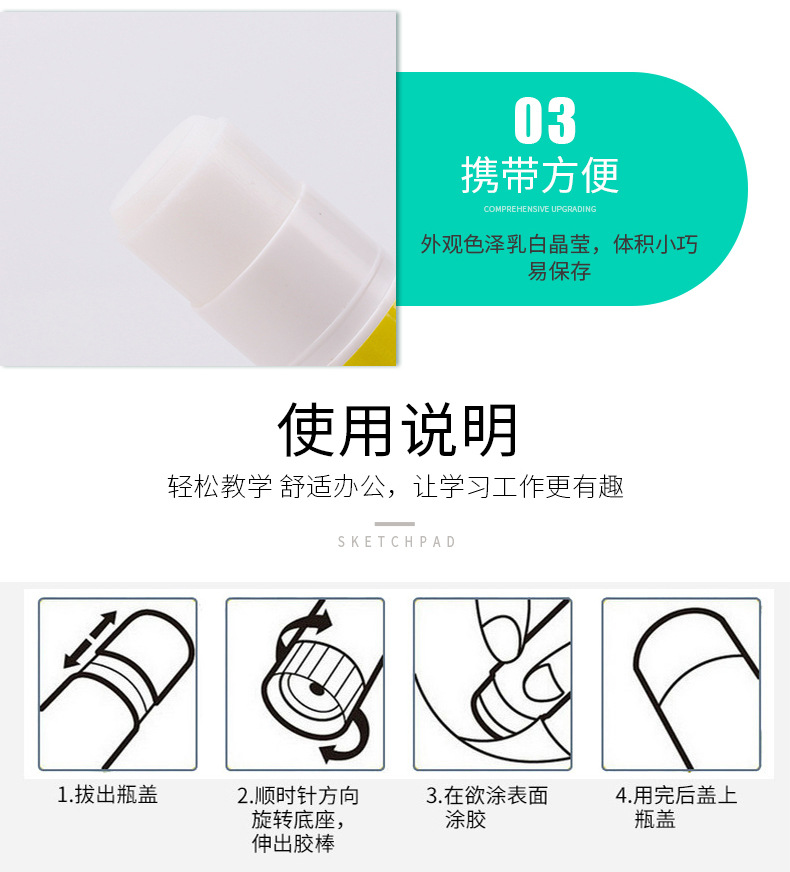 03
携带方便
COMPREHENSIVE UPGRADING
外观色泽乳白晶莹，体积小巧易保存

使用说明
轻松教学 舒适办公，让学习工作更有趣
SKETCHPAD

1.拔出瓶盖

2.顺时针方向旋转底座，伸出胶棒

3.在欲涂表面涂胶

4.用完后盖上瓶盖