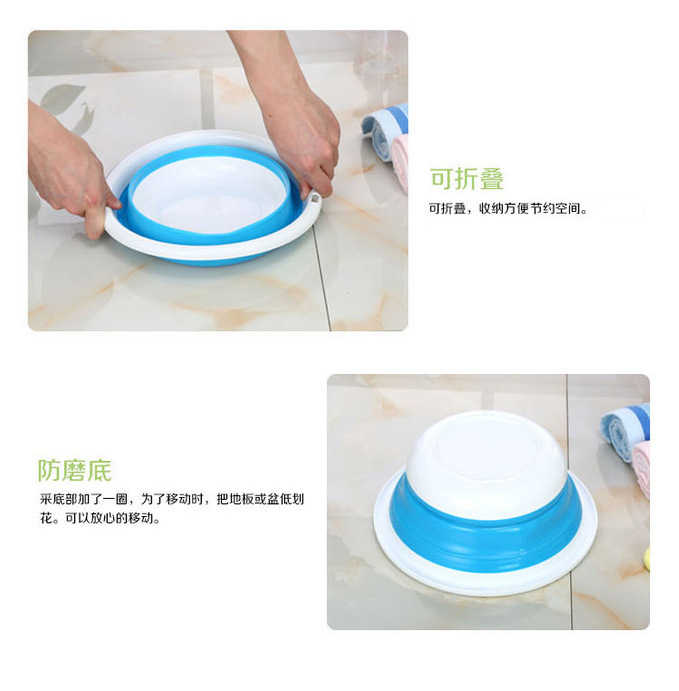 可折叠

可折叠，收纳方便节约空间。

防磨底

采底部加了一圈，为了移动时，把地板或盆低划花。可以放心的移动。