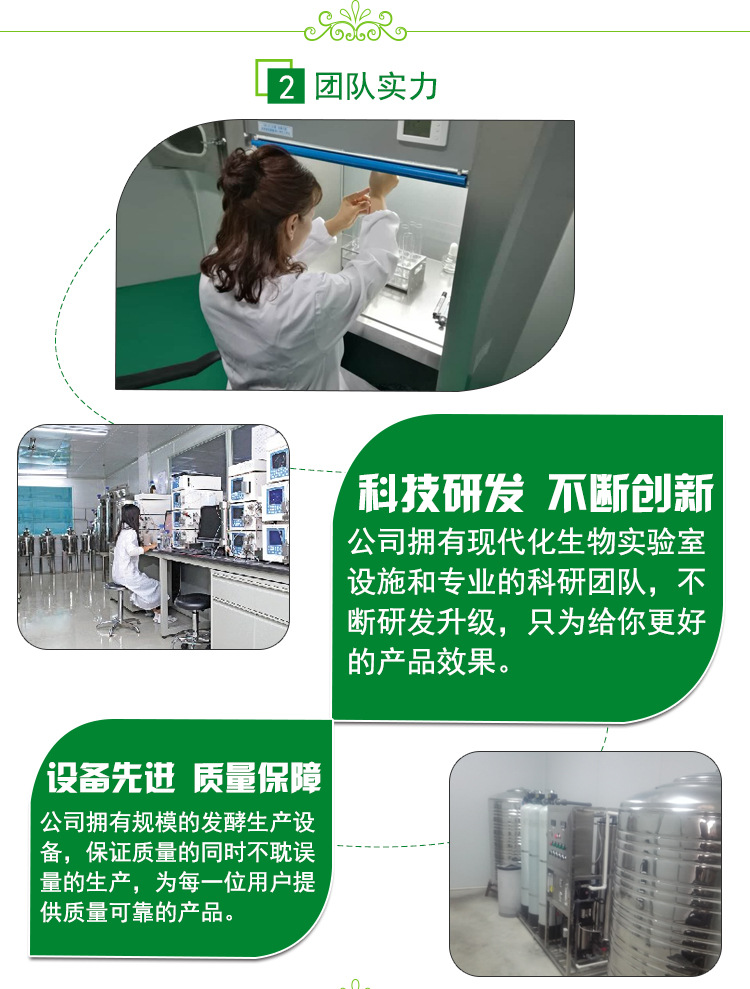 2 团队实力

科技研发 不断创新

公司拥有现代化生物实验室设施和专业的科研团队，不断研发升级，只为给你更好的产品效果。

设备先进 质量保障

公司拥有规模的发酵生产设备，保证质量的同时不耽误量的生产，为每一位用户提供质量可靠的产品。