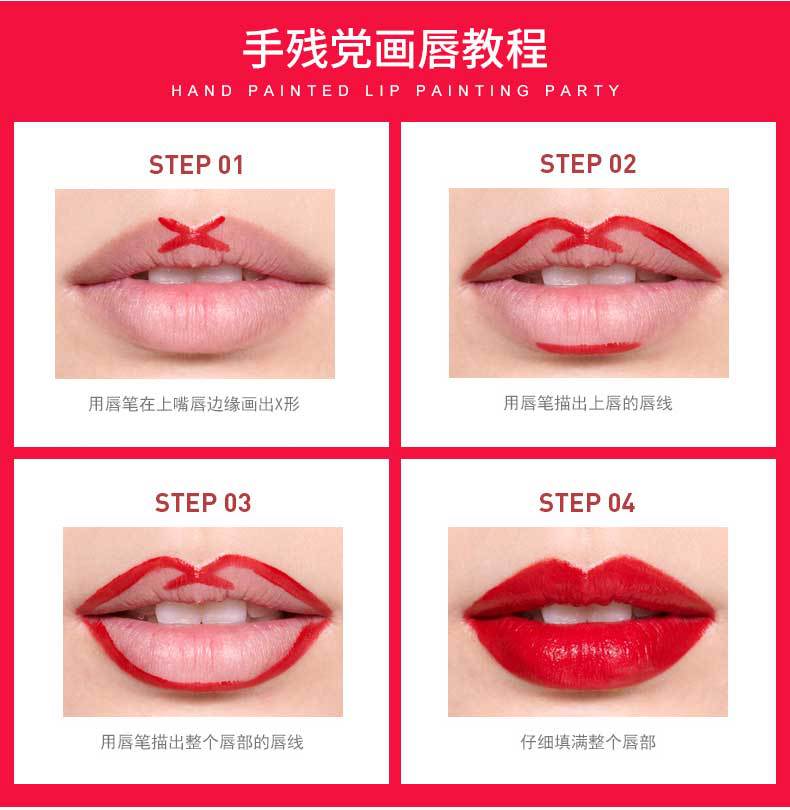 手残党画唇教程

HAND PAINTED LIP PAINTING PARTY

STEP 01

用唇笔在上嘴唇边缘画出X形

STEP 02

用唇笔描出上唇的唇线

STEP 03

用唇笔描出整个唇部的唇线

STEP 04

仔细填满整个唇部