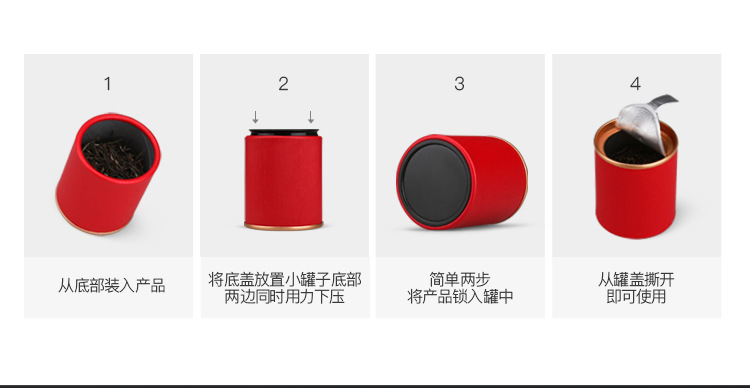 1

从底部装入产品

2

将底盖放置小罐子底部
两边同时用力下压

3

简单两步
将产品锁入罐中

4

从罐盖撕开
即可使用