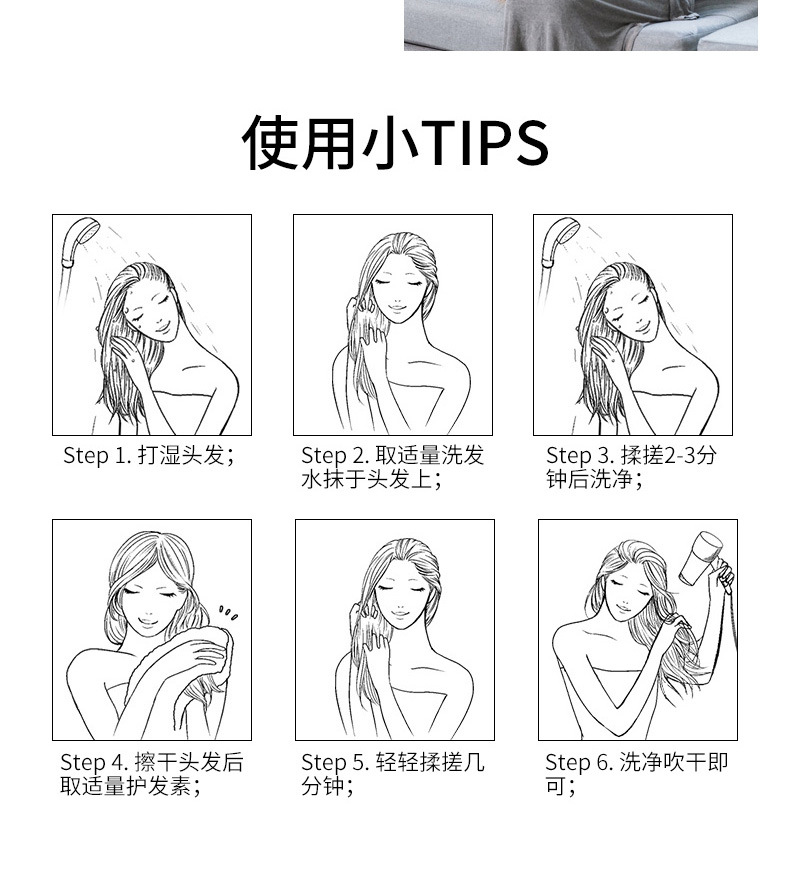 使用小TIPS

Step 1. 打湿头发；

Step 2. 取适量洗发水抹于头发上；

Step 3. 揉搓2-3分钟后洗净；

Step 4. 擦干头发后取适量护发素；

Step 5. 轻轻揉搓几分钟；

Step 6. 洗净吹干即可；