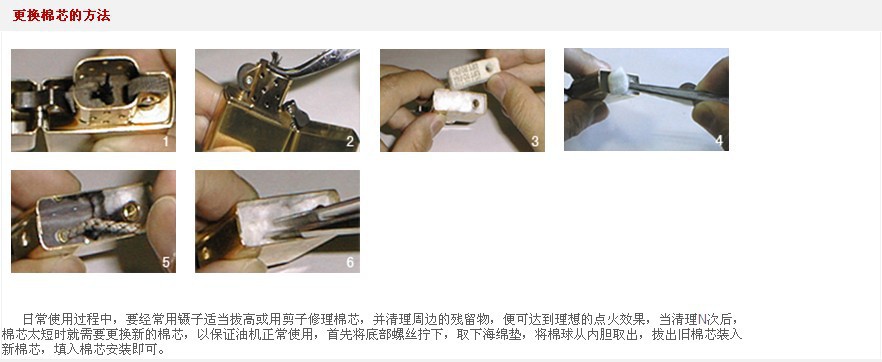 更换棉芯的方法

1

2

3

4

5

6

日常使用过程中，要经常用镊子适当拔高或用剪子修理棉芯，并清理周边的残留物，便可达到理想的点火效果，当清理N次后，棉芯太短时就需要更换新的棉芯，以保证油机正常使用，首先将底部螺丝拧下，取下海绵垫，将棉球从内胆取出，拔出旧棉芯装入新棉芯，填入棉芯安装即可。