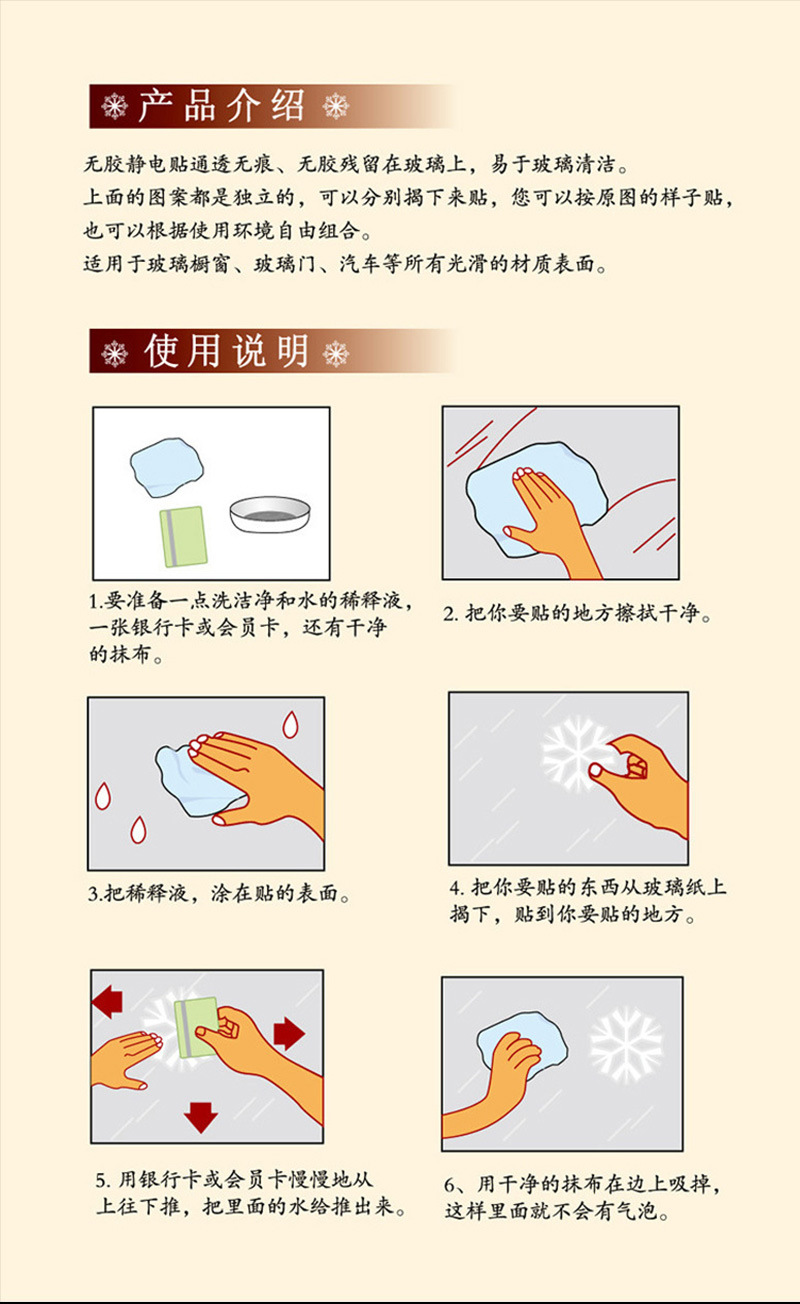 产品介绍

无胶静电贴通透无痕、无胶残留在玻璃上，易于玻璃清洁。
上面的图案都是独立的，可以分别揭下来贴，您可以按原图的样子贴，也可以根据使用环境自由组合。
适用于玻璃橱窗、玻璃门、汽车等所有光滑的材质表面。

使用说明

1.要准备一点洗洁净和水的稀释液，一张银行卡或会员卡，还有干净的抹布。

2. 把你要贴的地方擦拭干净。

3.把稀释液，涂在贴的表面。

4. 把你要贴的东西从玻璃纸上揭下，贴到你要贴的地方。

5. 用银行卡或会员卡慢慢地从上往下推，把里面的水给推出来。

6、用干净的抹布在边上吸掉，这样里面就不会有气泡。