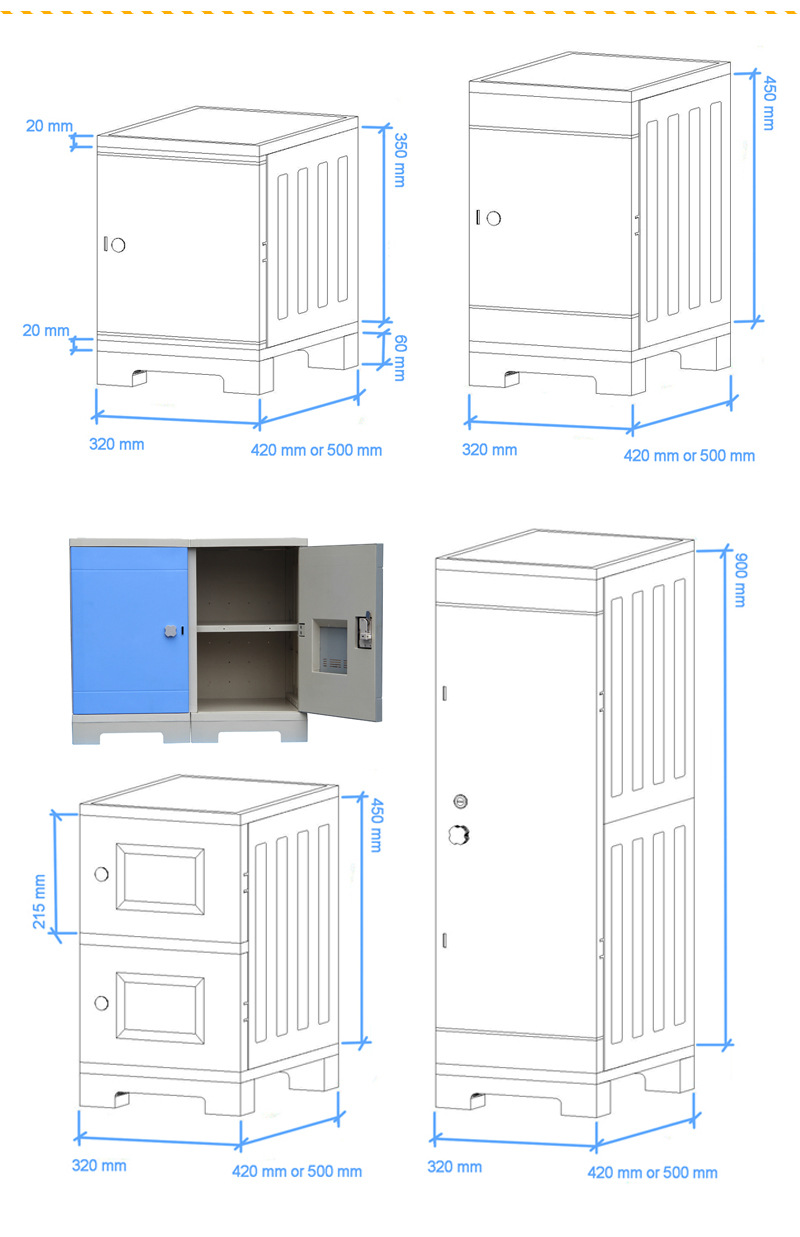 20 mm
350 mm
20 mm
60 mm
320 mm
420 mm or 500 mm

450 mm
320 mm
420 mm or 500 mm

900 mm

450 mm
215 mm
320 mm
420 mm or 500 mm

320 mm
420 mm or 500 mm