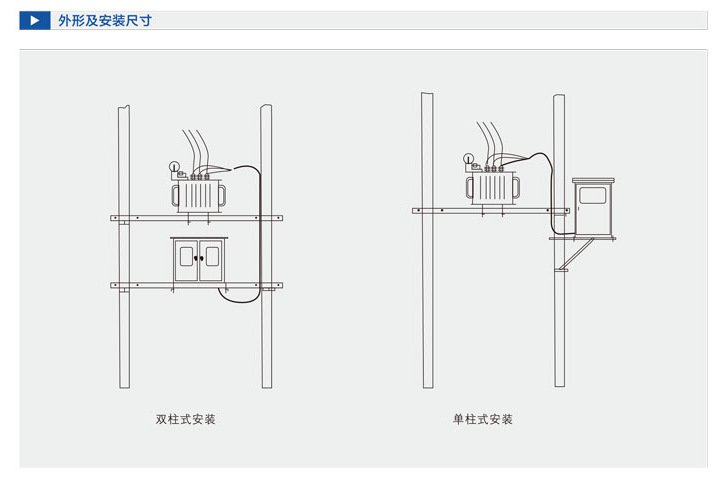 外形及安装尺寸

双柱式安装

单柱式安装