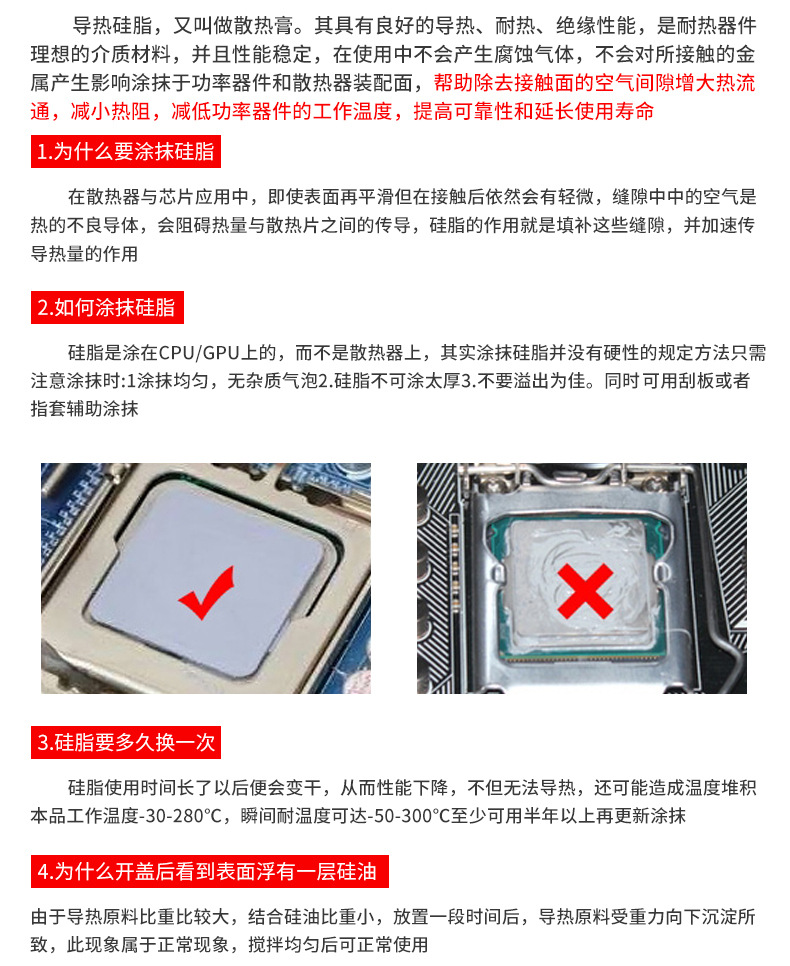 导热硅脂，又叫做散热膏。其具有良好的导热、耐热、绝缘性能，是耐热器件理想的介质材料，并且性能稳定，在使用中不会产生腐蚀气体，不会对所接触的金属产生影响涂抹于功率器件和散热器装配面，帮助除去接触面的空气间隙增大热流通，减小热阻，减低功率器件的工作温度，提高可靠性和延长使用寿命

1.为什么要涂抹硅脂

在散热器与芯片应用中，即使表面再平滑但在接触后依然会有轻微，缝隙中中的空气是热的不良导体，会阻碍热量与散热片之间的传导，硅脂的作用就是填补这些缝隙，并加速传导热量的作用

2.如何涂抹硅脂

硅脂是涂在CPU/GPU上的，而不是散热器上，其实涂抹硅脂并没有硬性的规定方法只需注意涂抹时:1涂抹均匀，无杂质气泡2.硅脂不可涂太厚3.不要溢出为佳。同时可用刮板或者指套辅助涂抹

3.硅脂要多久换一次

硅脂使用时间长了以后便会变干，从而性能下降，不但无法导热，还可能造成温度堆积本品工作温度-30-280℃，瞬间耐温度可达-50-300℃至少可用半年以上再更新涂抹

4.为什么开盖后看到表面浮有一层硅油

由于导热原料比重比较大，结合硅油比重小，放置一段时间后，导热原料受重力向下沉淀所致，此现象属于正常现象，搅拌均匀后可正常使用