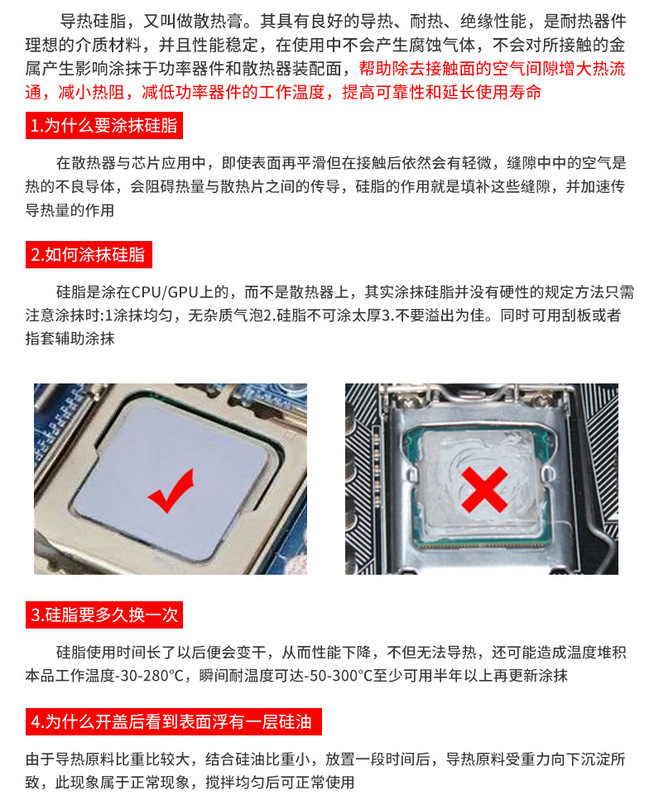 导热硅脂，又叫做散热膏。其具有良好的导热、耐热、绝缘性能，是耐热器件理想的介质材料，并且性能稳定，在使用中不会产生腐蚀气体，不会对所接触的金属产生影响涂抹于功率器件和散热器装配面，帮助除去接触面的空气间隙增大热流通，减小热阻，减低功率器件的工作温度，提高可靠性和延长使用寿命

1.为什么要涂抹硅脂

在散热器与芯片应用中，即使表面再平滑但在接触后依然会有轻微，缝隙中中的空气是热的不良导体，会阻碍热量与散热片之间的传导，硅脂的作用就是填补这些缝隙，并加速传导热量的作用

2.如何涂抹硅脂

硅脂是涂在CPU/GPU上的，而不是散热器上，其实涂抹硅脂并没有硬性的规定方法只需注意涂抹时:1涂抹均匀，无杂质气泡2.硅脂不可涂太厚3.不要溢出为佳。同时可用刮板或者指套辅助涂抹

3.硅脂要多久换一次

硅脂使用时间长了以后便会变干，从而性能下降，不但无法导热，还可能造成温度堆积本品工作温度-30-280℃，瞬间耐温度可达-50-300℃至少可用半年以上再更新涂抹

4.为什么开盖后看到表面浮有一层硅油

由于导热原料比重比较大，结合硅油比重小，放置一段时间后，导热原料受重力向下沉淀所致，此现象属于正常现象，搅拌均匀后可正常使用