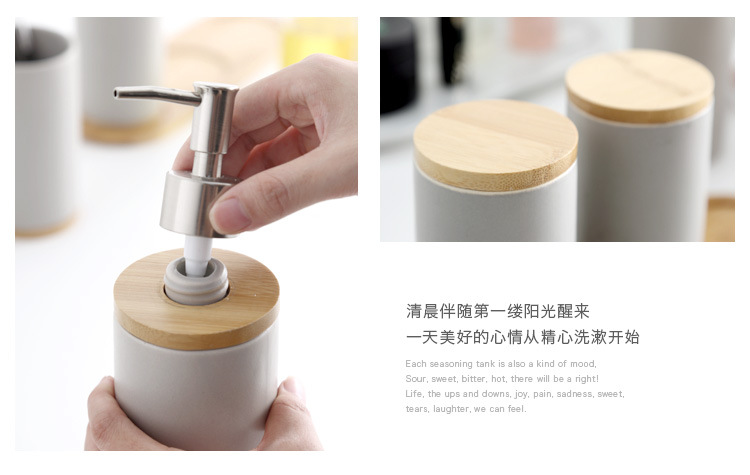 清晨伴随第一缕阳光醒来
一天美好的心情从精心洗漱开始

Each seasoning tank is also a kind of mood,
Sour, sweet, bitter, hot, there will be a right!
Life, the ups and downs, joy, pain, sadness, sweet,
tears, laughter, we can feel.