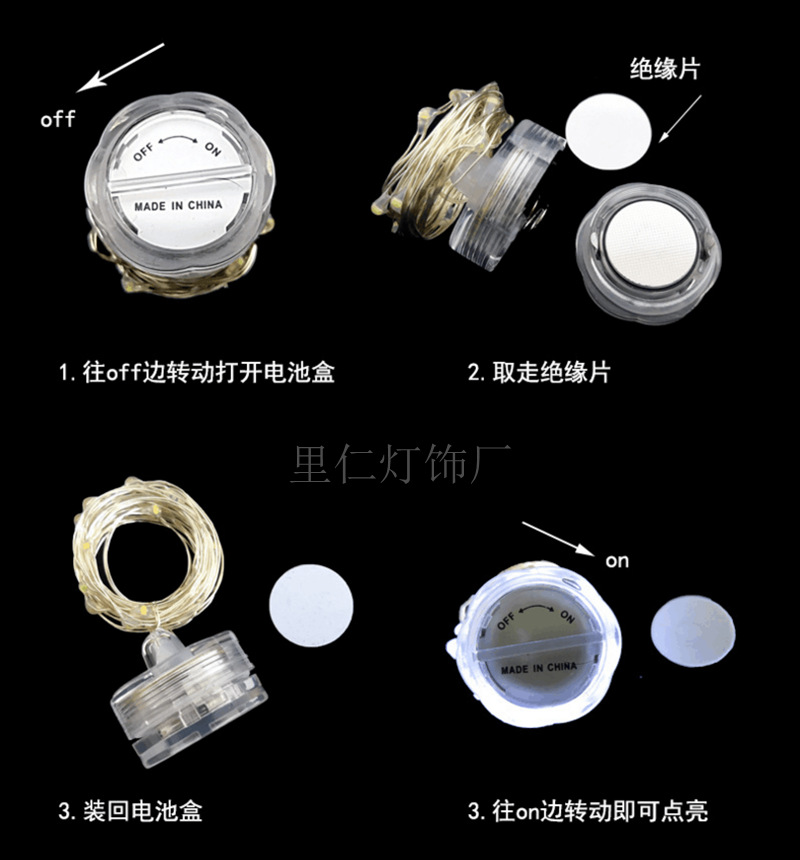 off

OFF ON

MADE IN CHINA

绝缘片

1. 往off边转动打开电池盒

2. 取走绝缘片

里仁灯饰厂

on

OFF ON

MADE IN CHINA

3. 装回电池盒

3. 往on边转动即可点亮