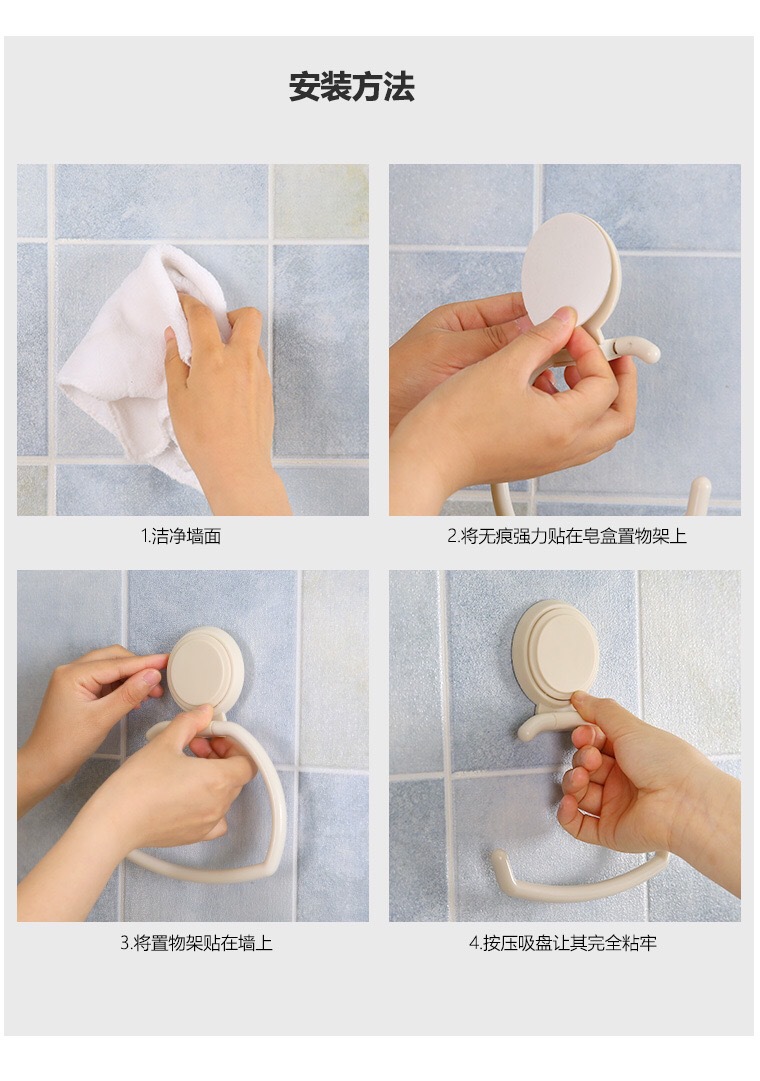 安装方法

1.洁净墙面

2.将无痕强力贴在皂盒置物架上

3.将置物架贴在墙上

4.按压吸盘让其完全粘牢