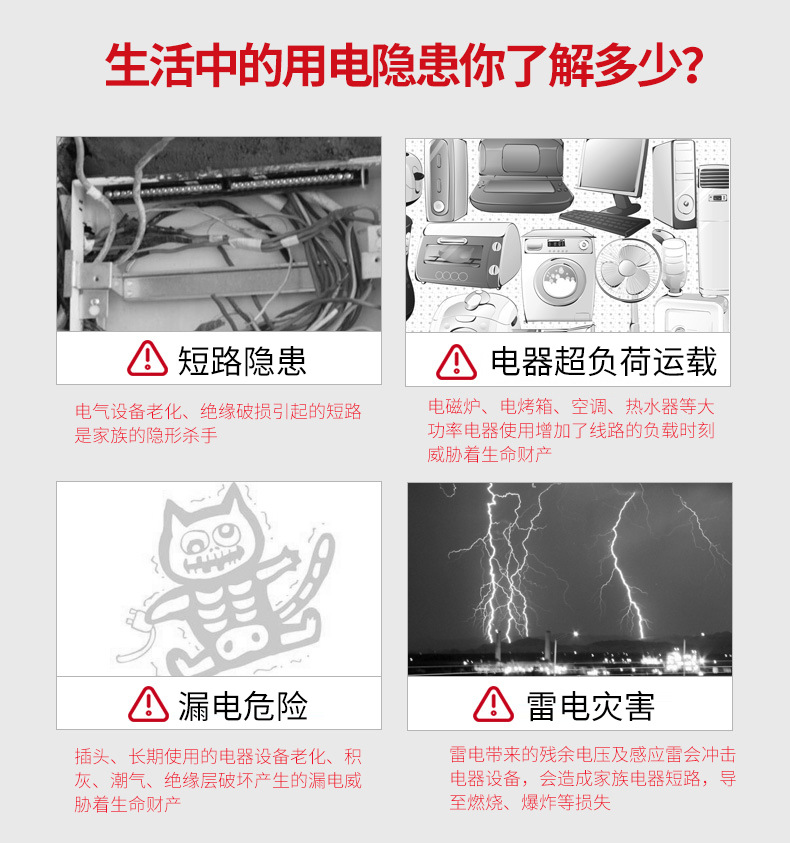 生活中的用电隐患你了解多少?

短路隐患

电气设备老化、绝缘破损引起的短路是家族的隐形杀手

电器超负荷运载

电磁炉、电烤箱、空调、热水器等大功率电器使用增加了线路的负载时刻威胁着生命财产

漏电危险

插头、长期使用的电器设备老化、积灰、潮气、绝缘层破坏产生的漏电威胁着生命财产

雷电灾害

雷电带来的残余电压及感应雷会冲击电器设备，会造成家族电器短路，导至燃烧、爆炸等损失