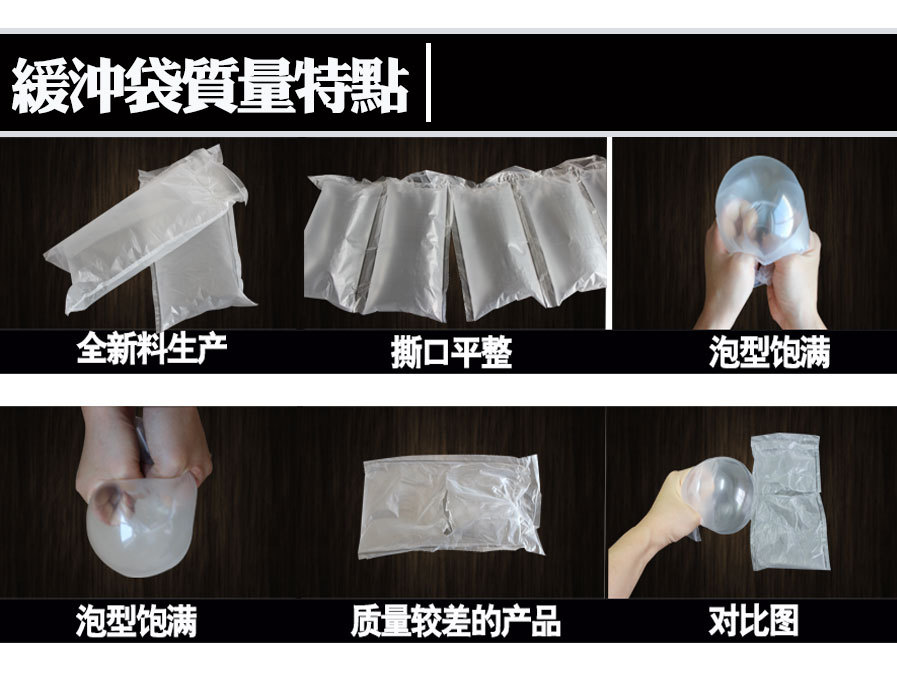 緩沖袋質量特點

全新料生产

撕口平整

泡型饱满

泡型饱满

质量较差的产品

对比图