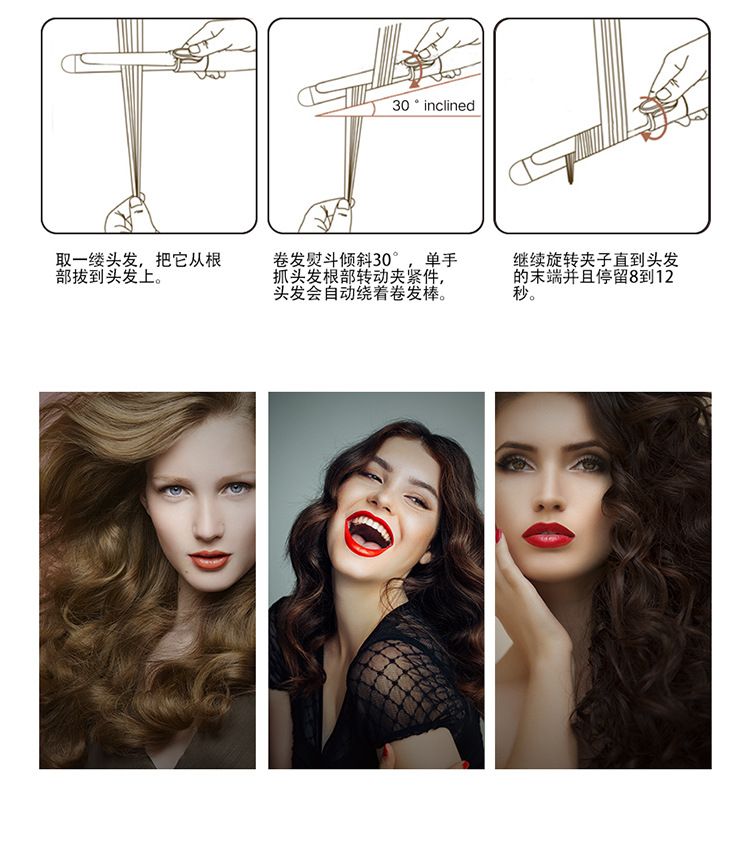 30 ° inclined

取一缕头发，把它从根部拔到头发上。

卷发熨斗倾斜30°，单手抓头发根部转动夹紧件，头发会自动绕着卷发棒。

继续旋转夹子直到头发的末端并且停留8到12秒。