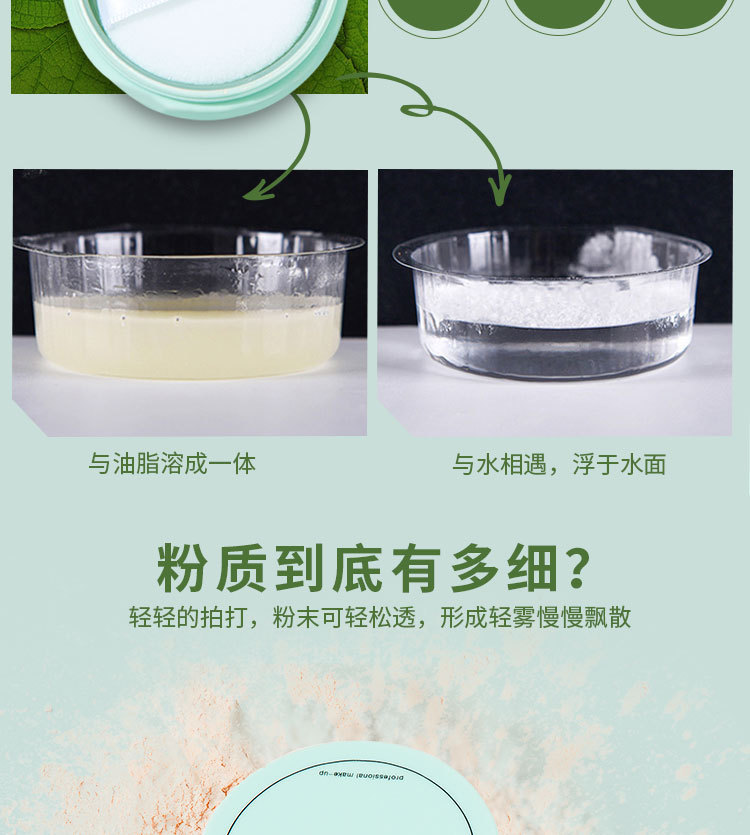 与油脂溶成一体

与水相遇，浮于水面

粉质到底有多细?

轻轻的拍打，粉末可轻松透，形成轻雾慢慢飘散

professional make-up