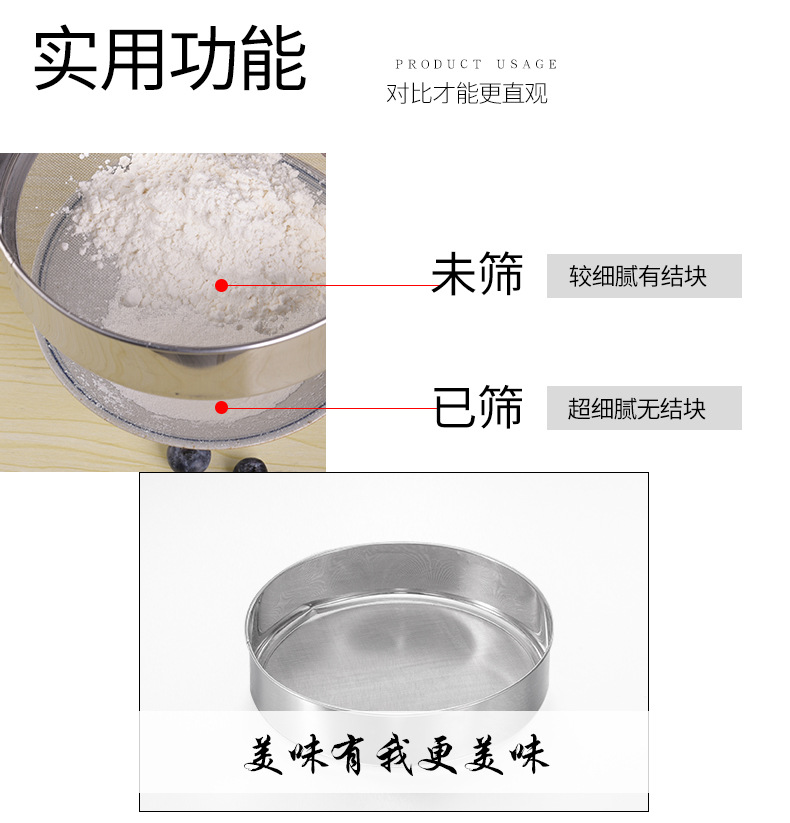 实用功能

PRODUCT USAGE
对比才能更直观

未筛
较细腻有结块

已筛
超细腻无结块

美味有我更美味