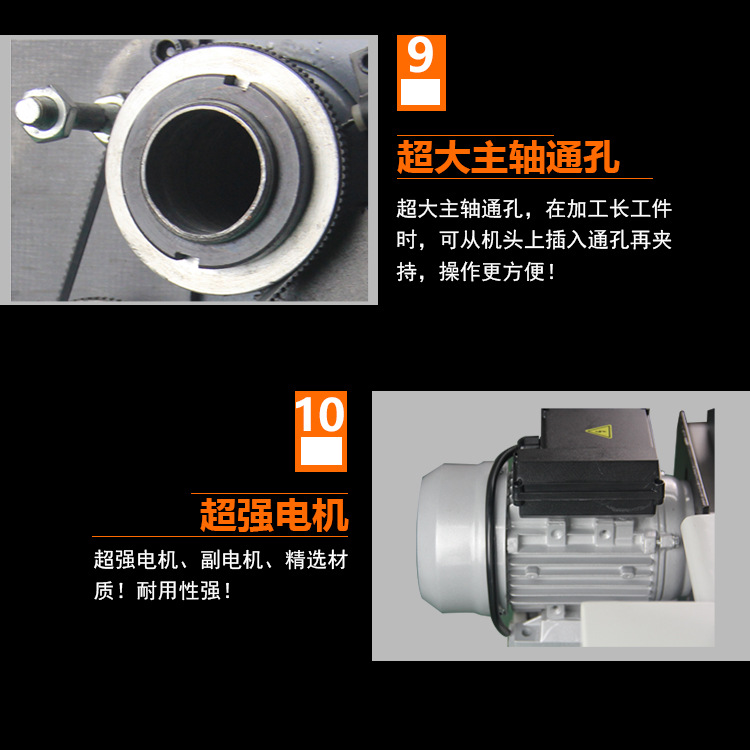 9

超大主轴通孔

超大主轴通孔，在加工长工件时，可从机头上插入通孔再夹持，操作更方便！

10

超强电机

超强电机、副电机、精选材质！耐用性强！