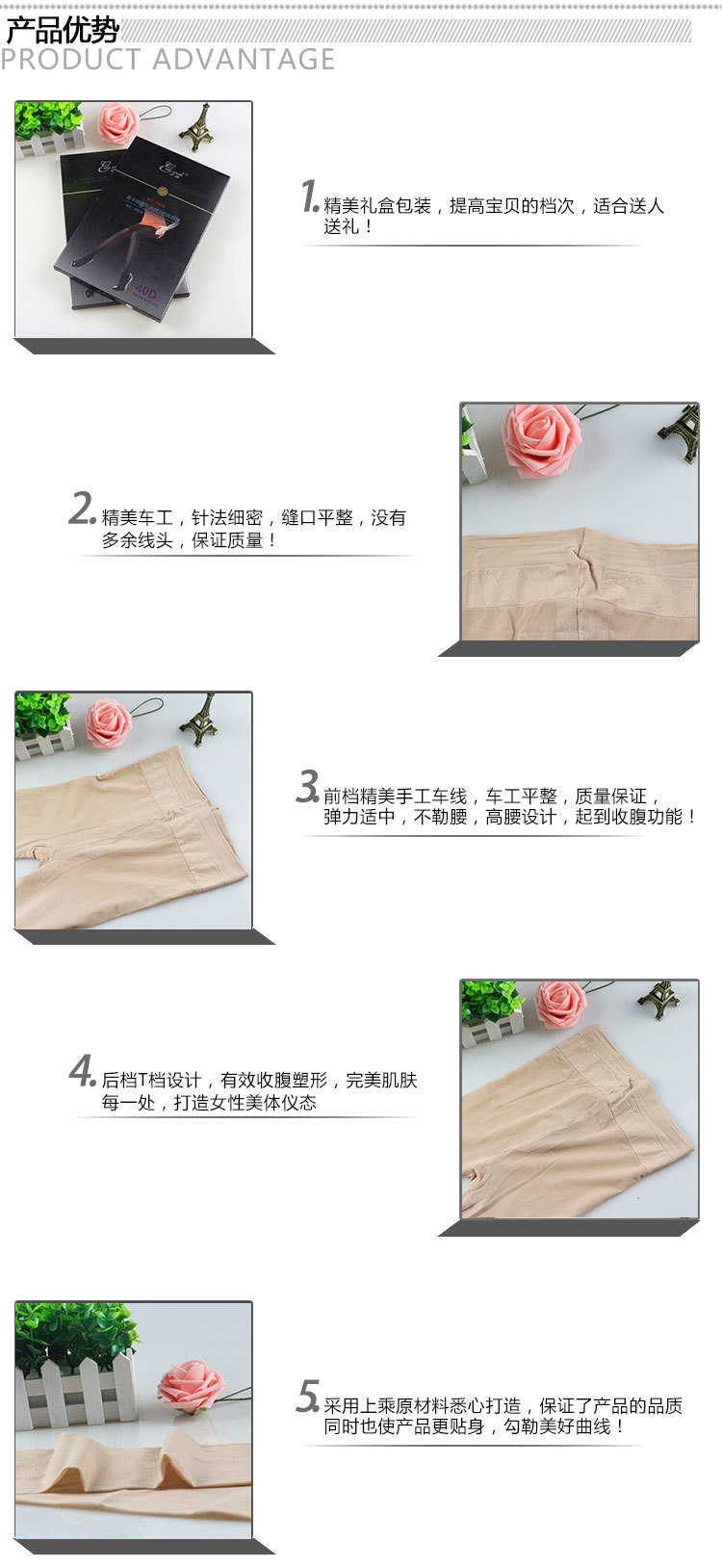 产品优势
PRODUCT ADVANTAGE

40D

1. 精美礼盒包装，提高宝贝的档次，适合送人送礼！

2. 精美车工，针法细密，缝口平整，没有多余线头，保证质量！

3. 前档精美手工车线，车工平整，质量保证，弹力适中，不勒腰，高腰设计，起到收腹功能！

4. 后档T档设计，有效收腹塑形，完美肌肤每一处，打造女性美体仪态

5. 采用上乘原材料悉心打造，保证了产品的品质同时也使产品更贴身，勾勒美好曲线！