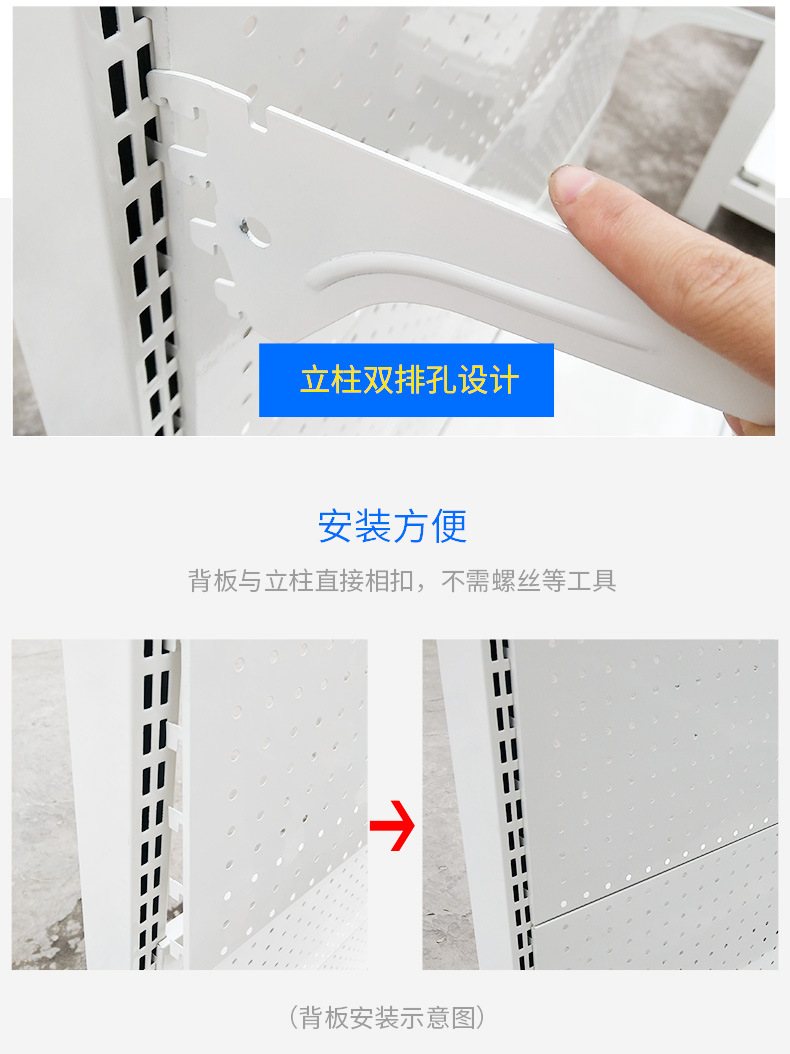 立柱双排孔设计

安装方便

背板与立柱直接相扣，不需螺丝等工具

（背板安装示意图）