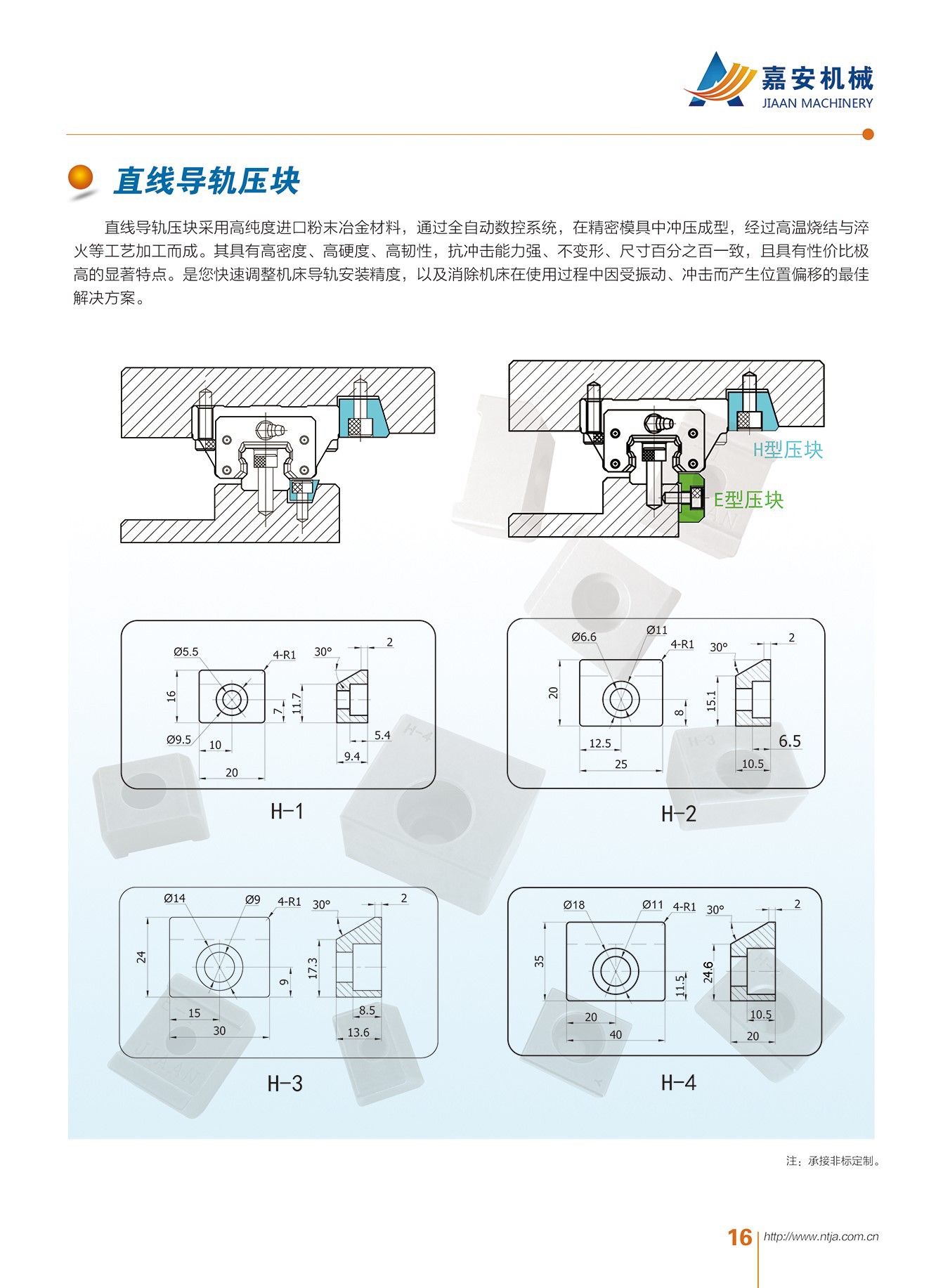 嘉安机械
JIAAN MACHINERY

直线导轨压块

直线导轨压块采用高纯度进口粉末冶金材料，通过全自动数控系统，在精密模具中冲压成型，经过高温烧结与淬火等工艺加工而成。其具有高密度、高硬度、高韧性，抗冲击能力强、不变形、尺寸百分之百一致，且具有性价比极高的显著特点。是您快速调整机床导轨安装精度，以及消除机床在使用过程中因受振动、冲击而产生位置偏移的最佳解决方案。

H型压块
E型压块

Ø5.5
4-R1
30°
2
16
7
11.7
Ø9.5
10
20
5.4
9.4
H-1

Ø6.6
Ø11
4-R1
30°
2
20
8
15.1
12.5
25
6.5
10.5
H-2

Ø14
Ø9
4-R1
30°
2
24
9
17.3
15
30
8.5
13.6
H-3

Ø18
Ø11
4-R1
30°
2
35
11.5
24.6
20
40
10.5
20
H-4

注：承接非标定制。

16
http://www.ntja.com.cn