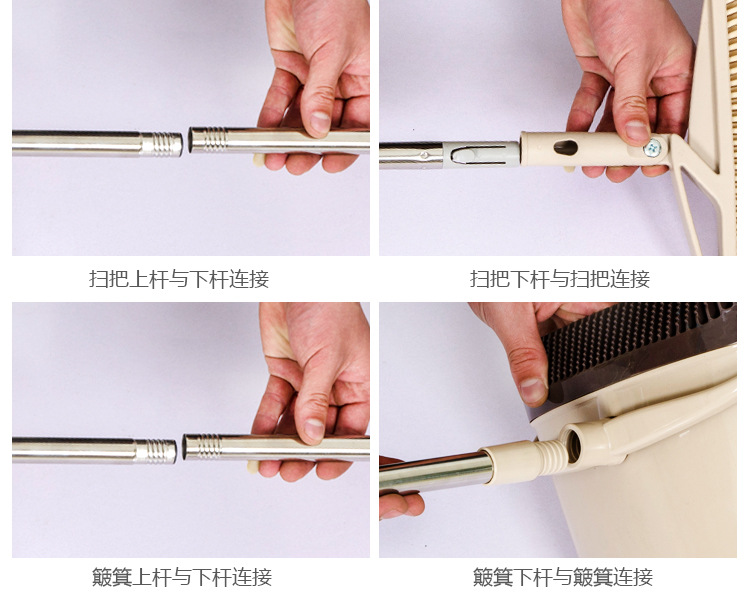 扫把上杆与下杆连接

扫把下杆与扫把连接

簸箕上杆与下杆连接

簸箕下杆与簸箕连接