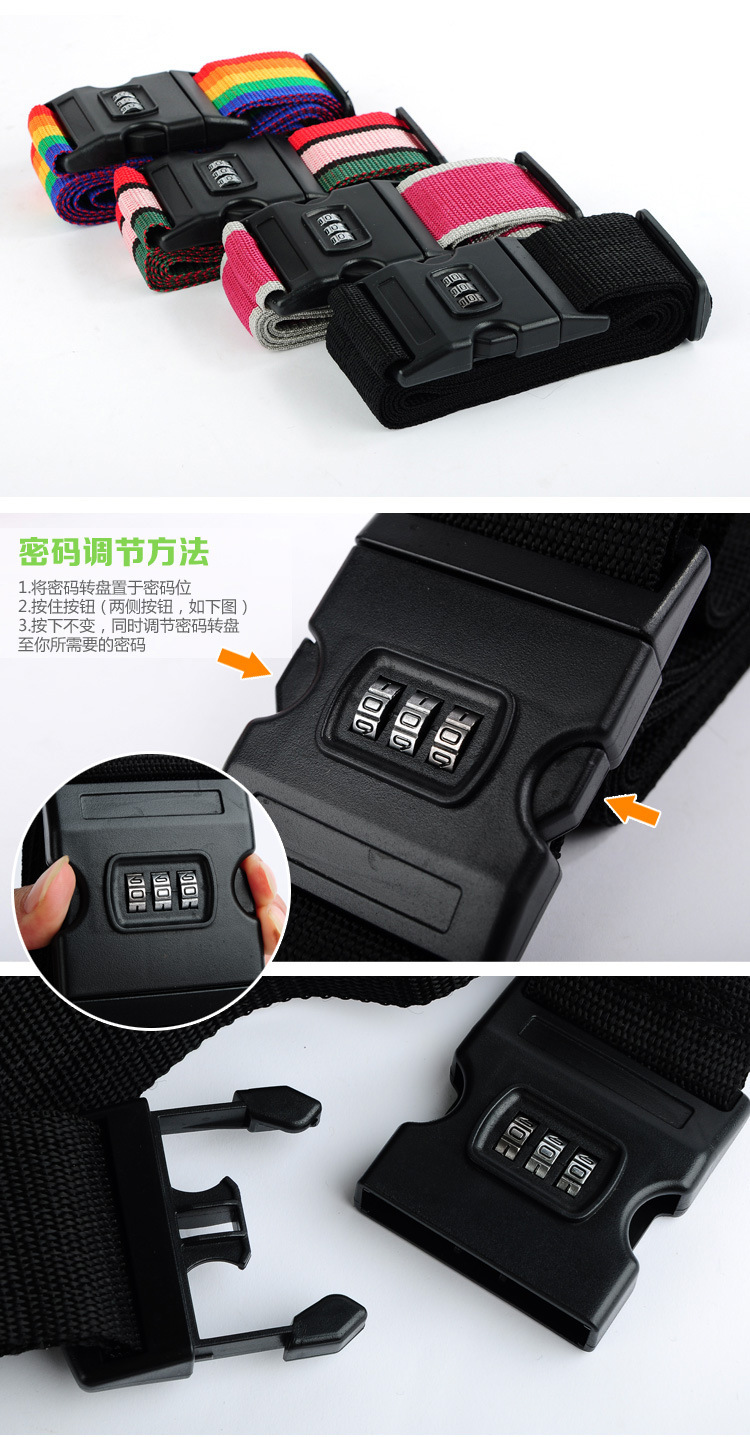 密码调节方法

1.将密码转盘置于密码位
2.按住按钮（两侧按钮，如下图）
3.按下不变，同时调节密码转盘至你所需要的密码