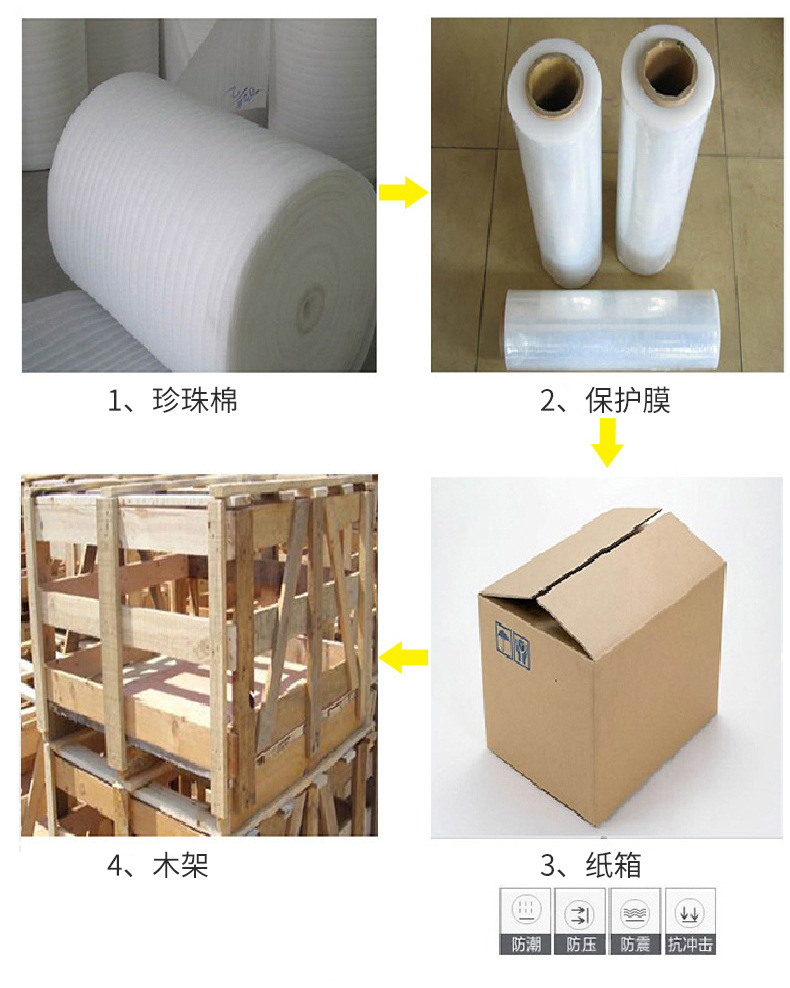 1、珍珠棉

2、保护膜

4、木架

3、纸箱

防潮 防压 防震 抗冲击