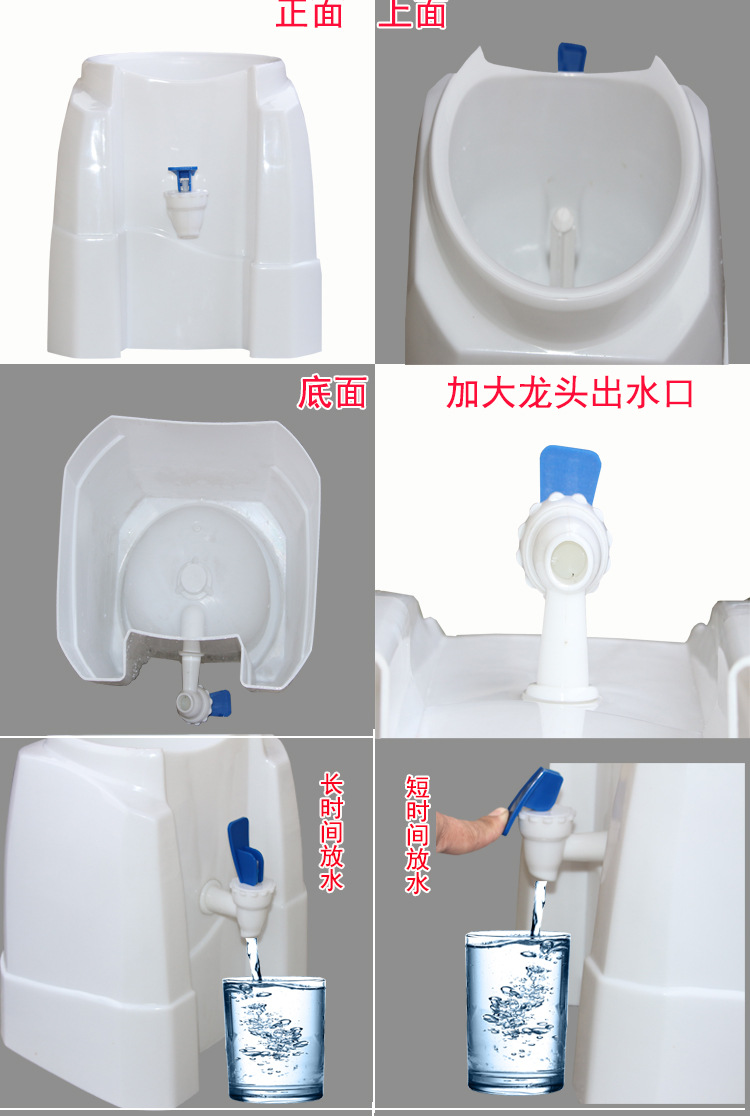 正面

上面

底面

加大龙头出水口

长时间放水

短时间放水