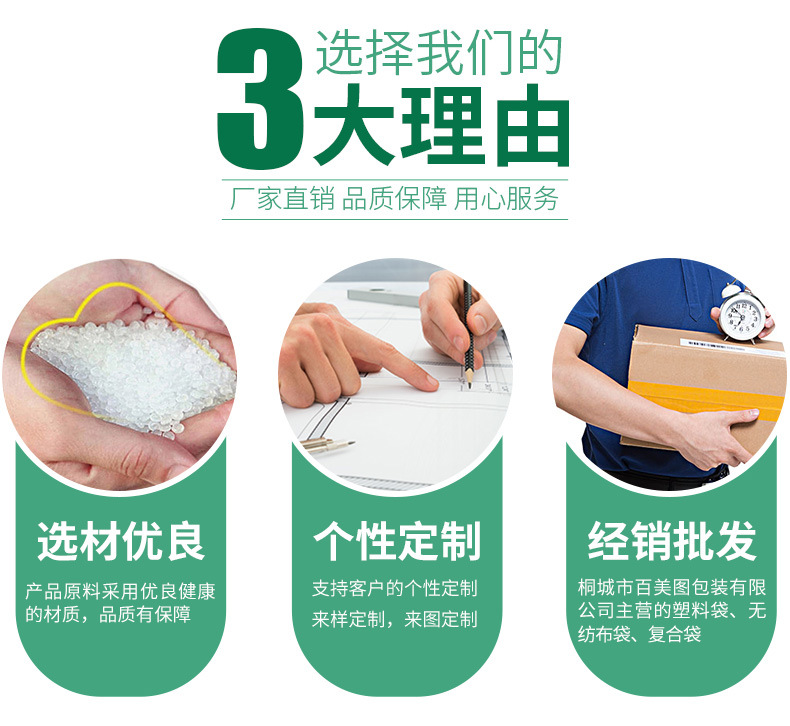 3 选择我们的
大理由

厂家直销 品质保障 用心服务

选材优良

产品原料采用优良健康的材质，品质有保障

个性定制

支持客户的个性定制
来样定制，来图定制

经销批发

桐城市百美图包装有限公司主营的塑料袋、无纺布袋、复合袋