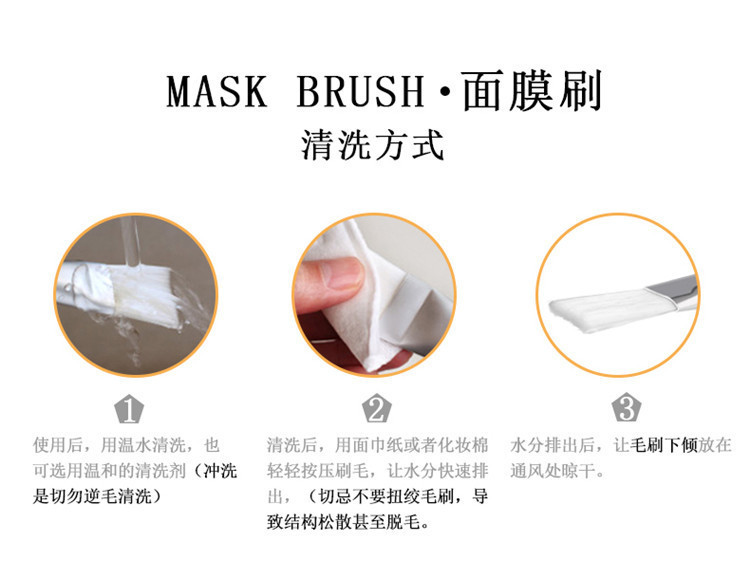 MASK BRUSH·面膜刷
清洗方式

1
使用后，用温水清洗，也可选用温和的清洗剂（冲洗是切勿逆毛清洗）

2
清洗后，用面巾纸或者化妆棉轻轻按压刷毛，让水分快速排出，（切忌不要扭绞毛刷，导致结构松散甚至脱毛。

3
水分排出后，让毛刷下倾放在通风处晾干。