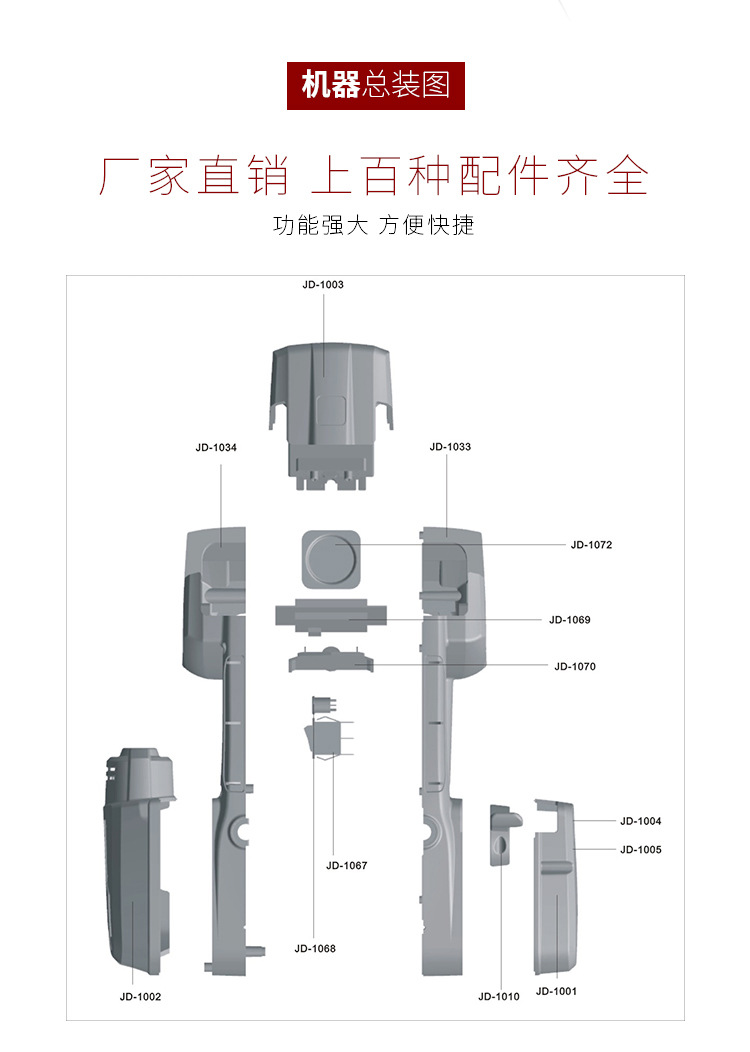 机器总装图

厂家直销 上百种配件齐全

功能强大 方便快捷

JD-1003

JD-1034

JD-1033

JD-1072

JD-1069

JD-1070

JD-1004

JD-1005

JD-1067

JD-1068

JD-1002

JD-1010

JD-1001