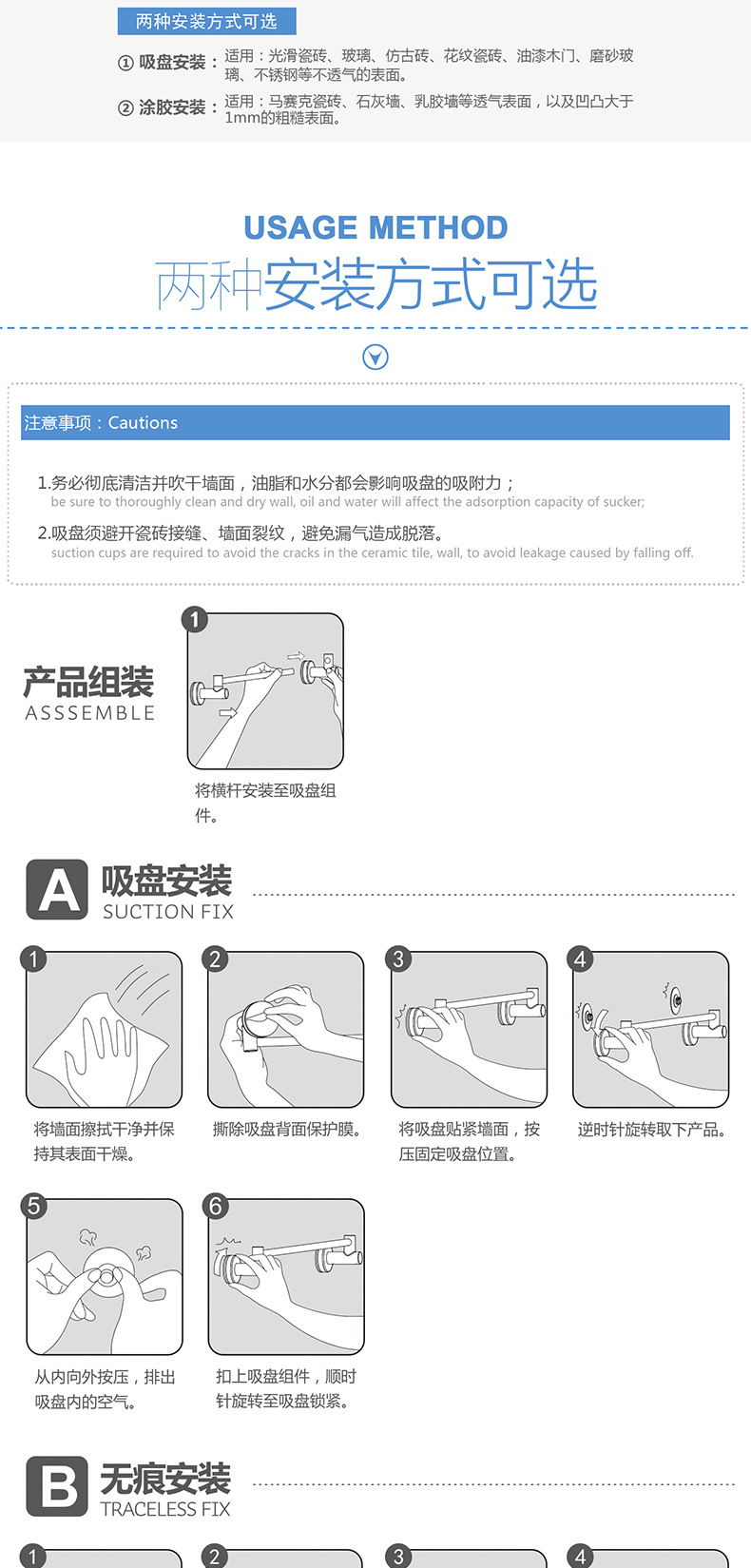 两种安装方式可选

① 吸盘安装：适用：光滑瓷砖、玻璃、仿古砖、花纹瓷砖、油漆木门、磨砂玻璃、不锈钢等不透气的表面。

② 涂胶安装：适用：马赛克瓷砖、石灰墙、乳胶墙等透气表面，以及凹凸大于1mm的粗糙表面。

USAGE METHOD
两种安装方式可选

注意事项：Cautions

1.务必彻底清洁并吹干墙面，油脂和水分都会影响吸盘的吸附力；
be sure to thoroughly clean and dry wall, oil and water will affect the adsorption capacity of sucker;

2.吸盘须避开瓷砖接缝、墙面裂纹，避免漏气造成脱落。
suction cups are required to avoid the cracks in the ceramic tile, wall, to avoid leakage caused by falling off.

产品组装
ASSSEMBLE

1
将横杆安装至吸盘组件。

A 吸盘安装
SUCTION FIX

1
将墙面擦拭干净并保持其表面干燥。

2
撕除吸盘背面保护膜。

3
将吸盘贴紧墙面，按压固定吸盘位置。

4
逆时针旋转取下产品。

5
从内向外按压，排出吸盘内的空气。

6
扣上吸盘组件，顺时针旋转至吸盘锁紧。

B 无痕安装
TRACELESS FIX

1 2 3 4