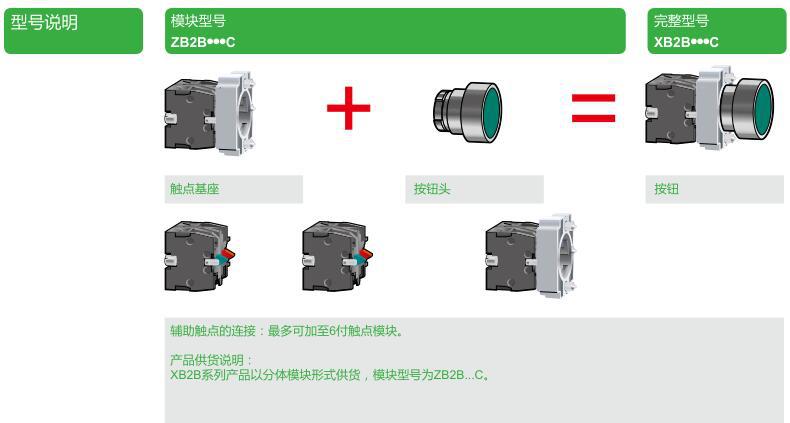 型号说明

模块型号
ZB2B•••C

完整型号
XB2B•••C

触点基座

按钮头

按钮

辅助触点的连接：最多可加至6付触点模块。

产品供货说明：
XB2B系列产品以分体模块形式供货，模块型号为ZB2B...C。